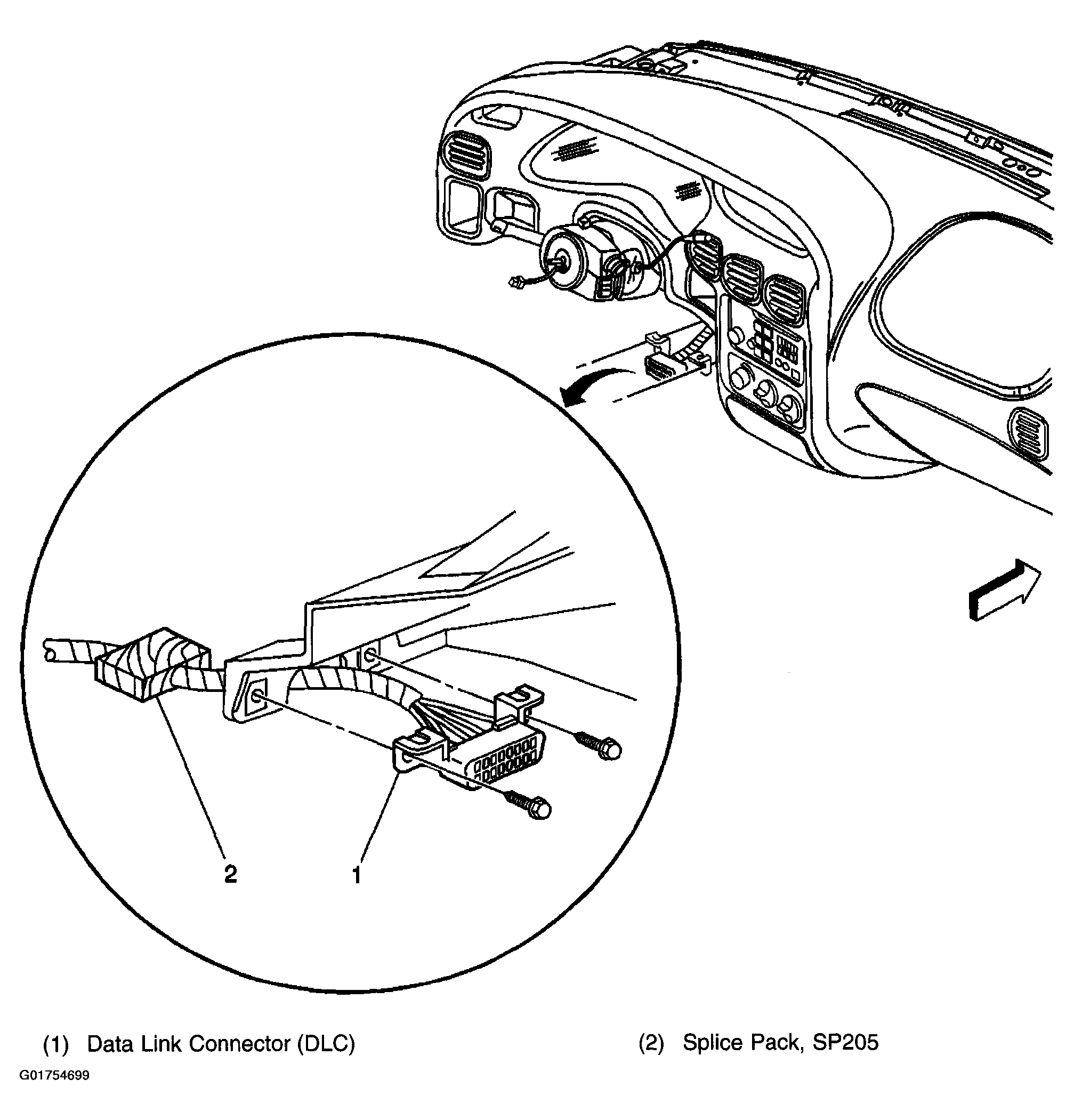 2

1

(1) Data Link Connector (DLC)

(2) Splice Pack, SP205

G01754699