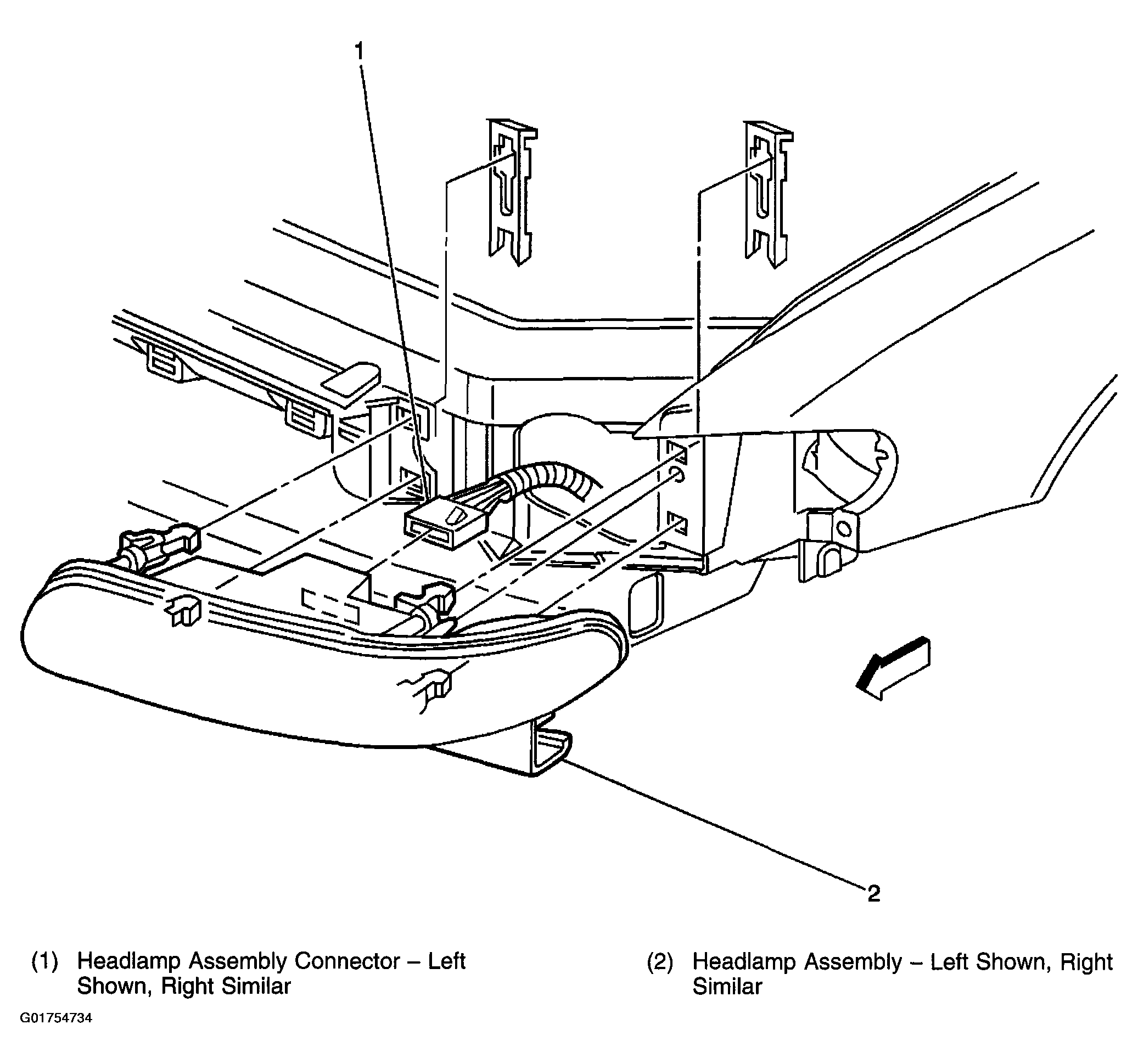 1

2

(1) Headlamp Assembly Connector – Left Shown, Right Similar

(2) Headlamp Assembly – Left Shown, Right Similar

G01754734