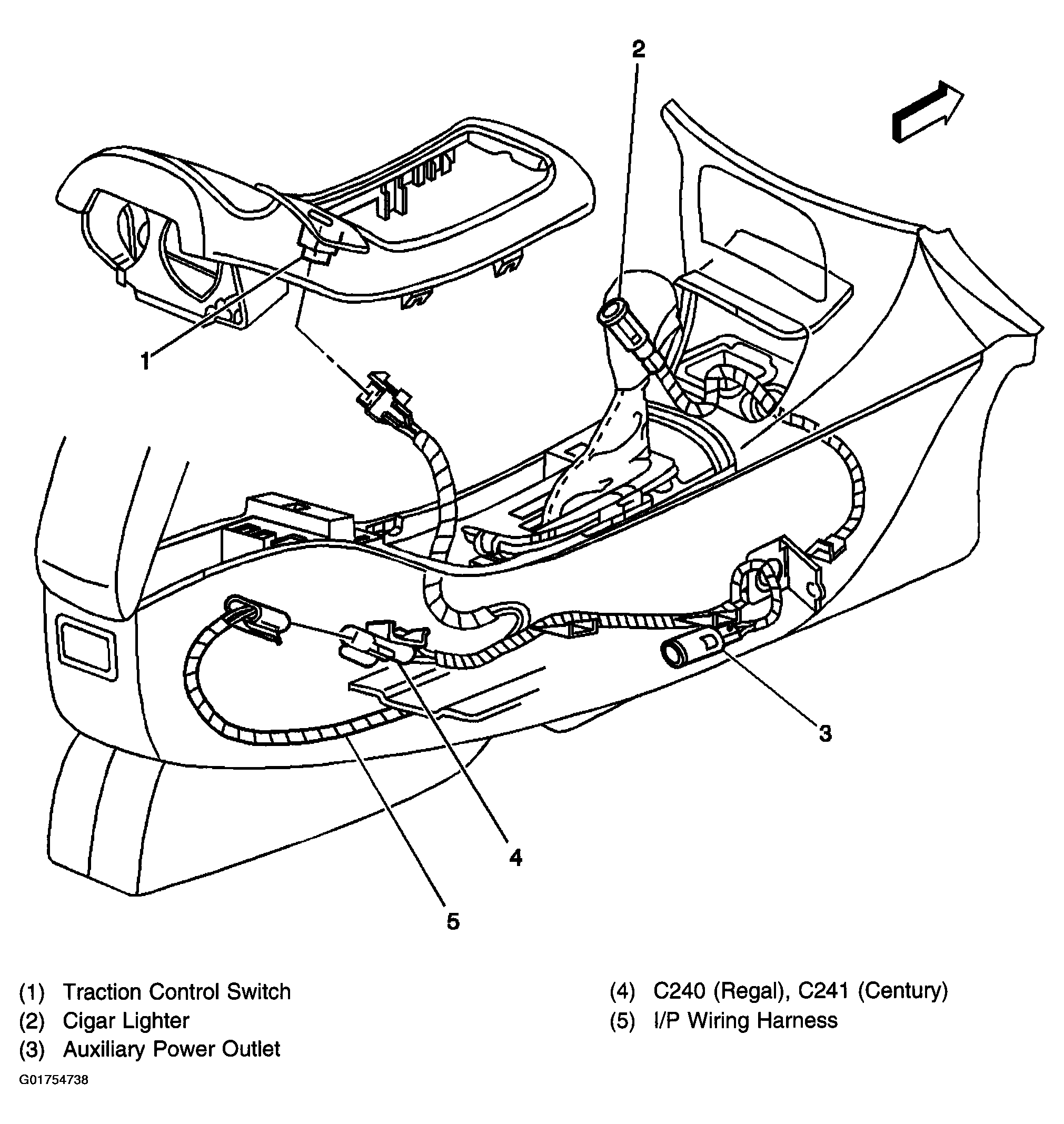 2

1

3

4

5

(1) Traction Control Switch
(2) Cigar Lighter
(3) Auxiliary Power Outlet

(4) C240 (Regal), C241 (Century)
(5) I/P Wiring Harness

G01754738