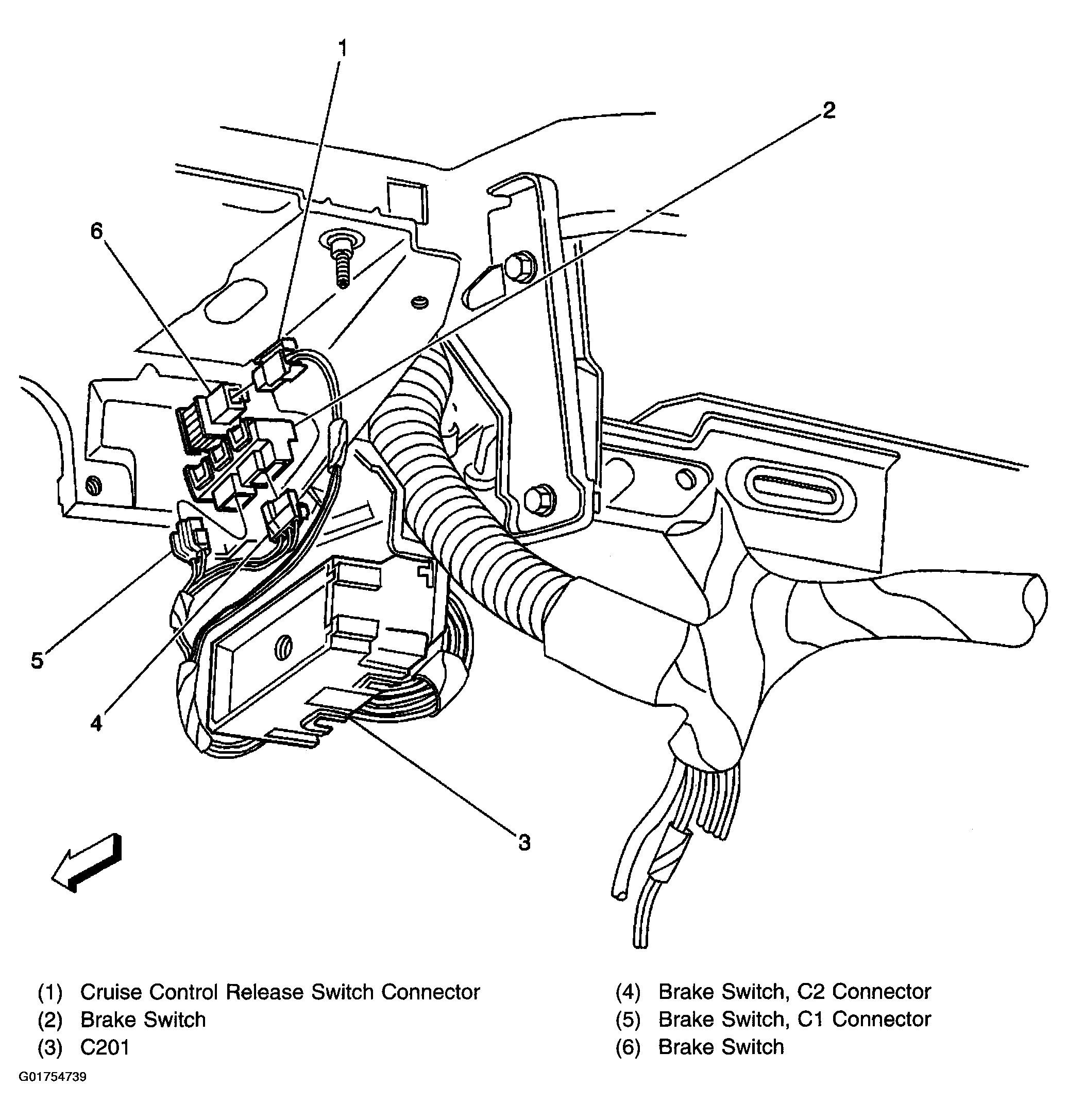 1
2
6
5
4
3

(1) Cruise Control Release Switch Connector
(2) Brake Switch
(3) C201

(4) Brake Switch, C2 Connector
(5) Brake Switch, C1 Connector
(6) Brake Switch

G01754739