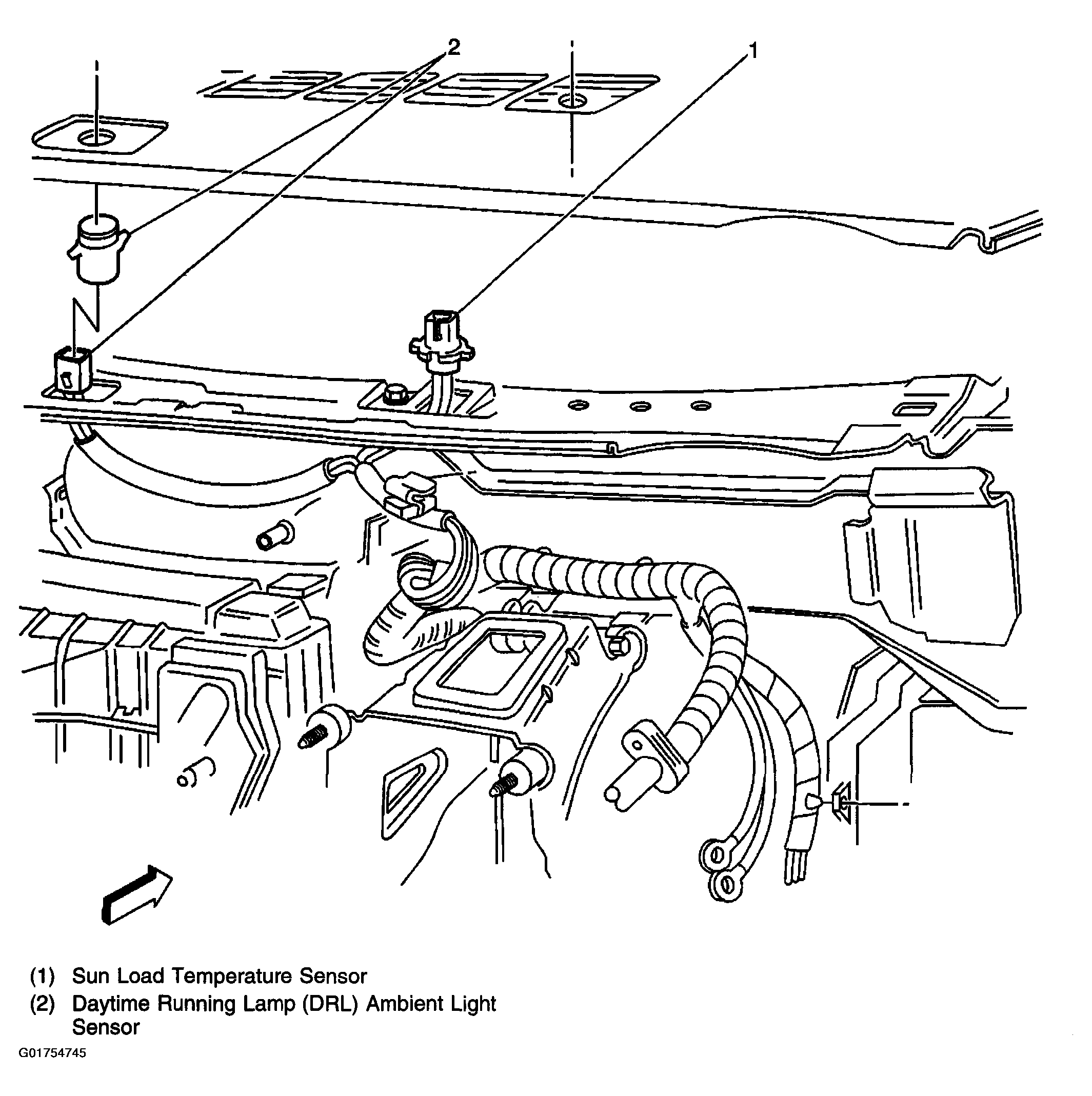 2
1

(1) Sun Load Temperature Sensor
(2) Daytime Running Lamp (DRL) Ambient Light Sensor

G01754745