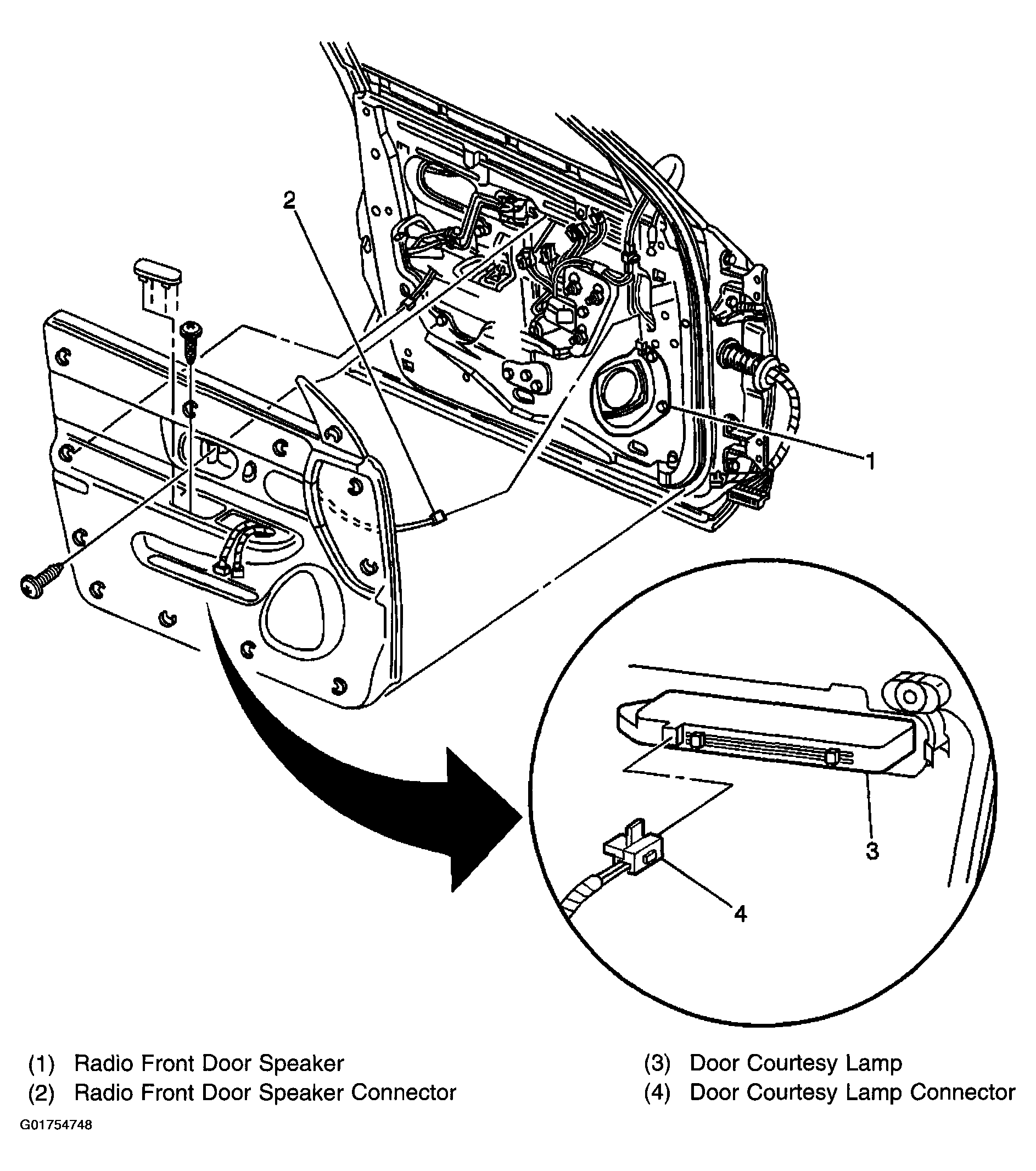 2

1

3

4

(1) Radio Front Door Speaker
(2) Radio Front Door Speaker Connector

(3) Door Courtesy Lamp
(4) Door Courtesy Lamp Connector

G01754748