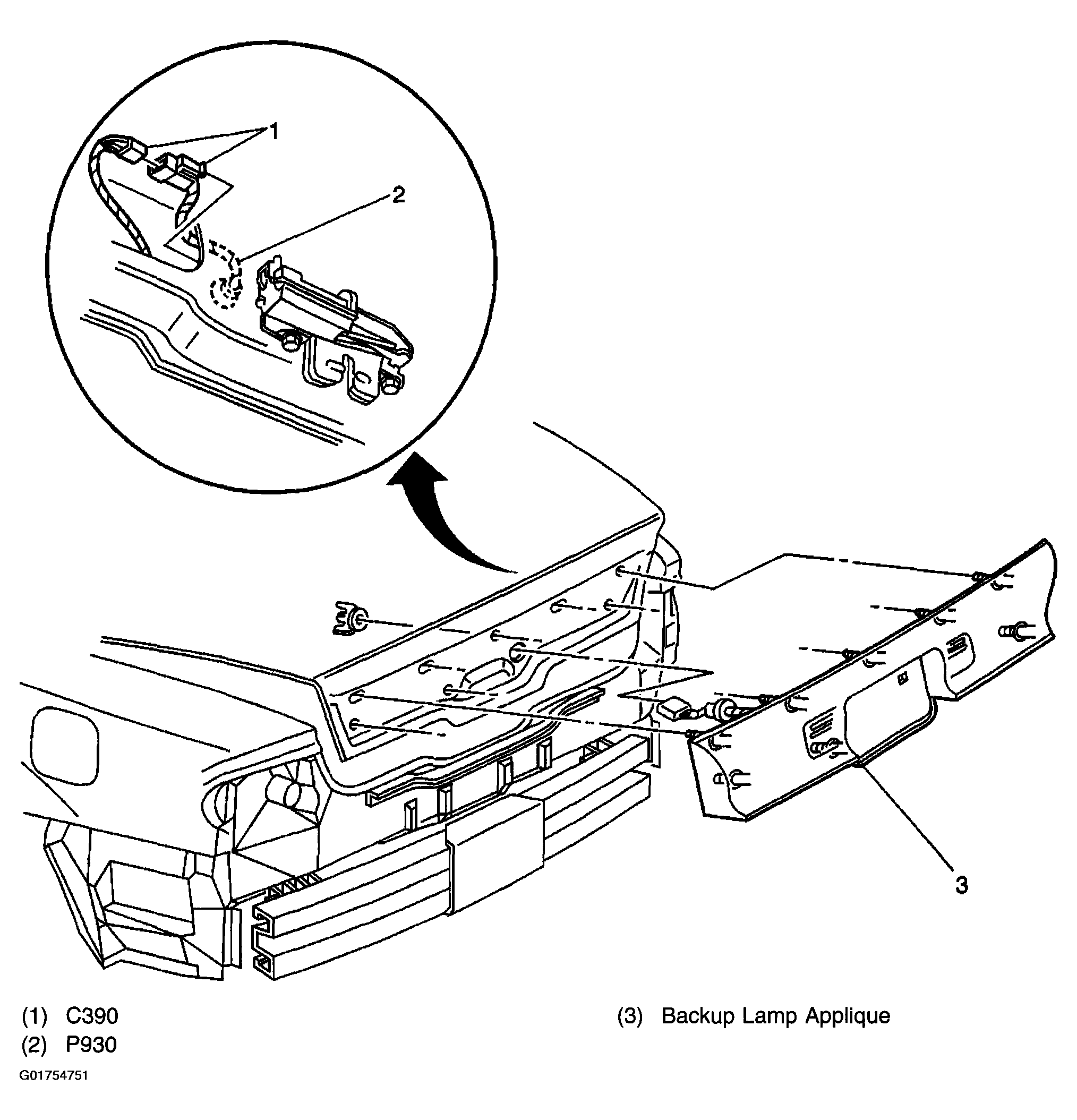 1
2
3

(1) C390
(2) P930

(3) Backup Lamp Applique

G01754751