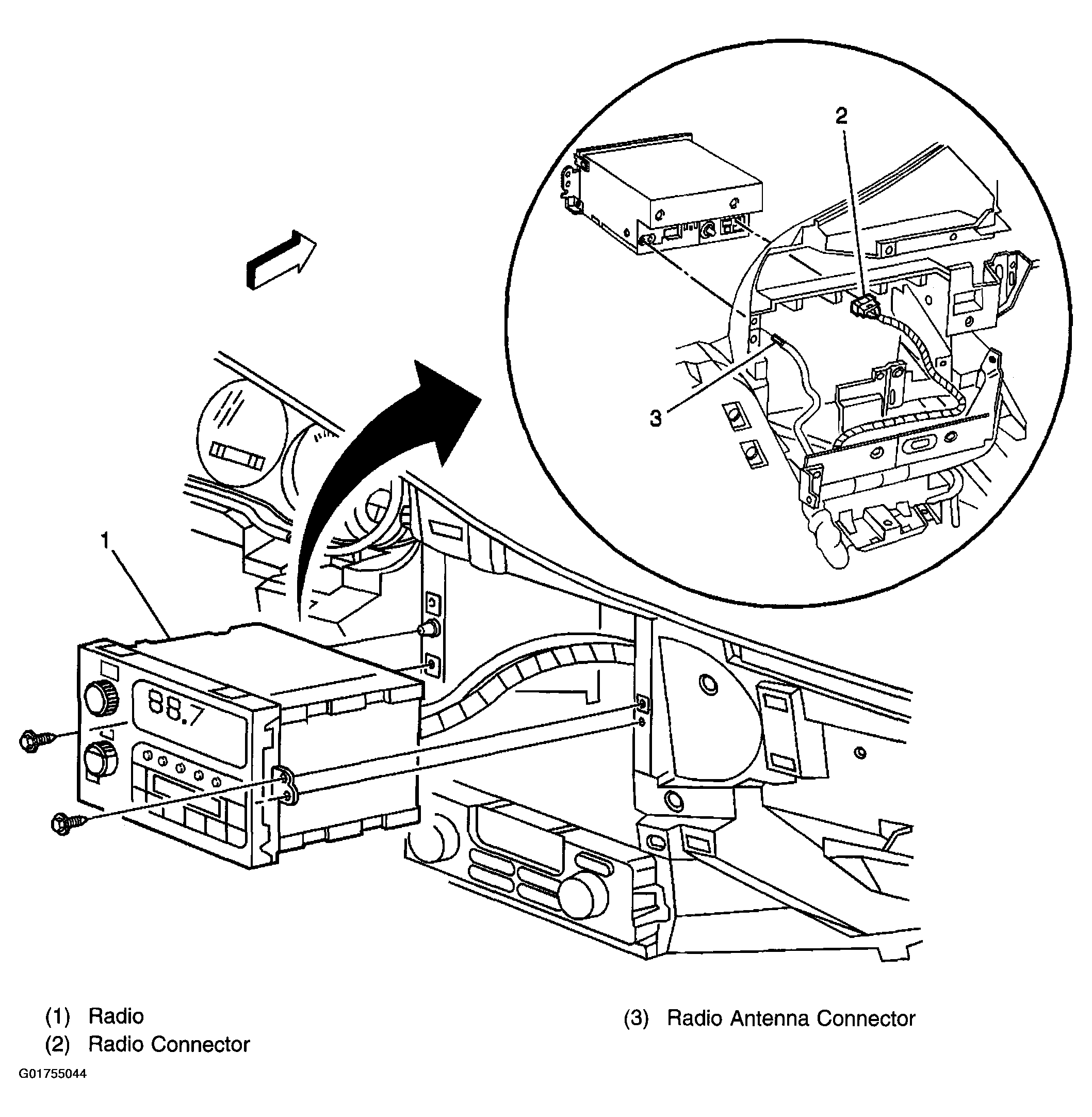 2

3

1

88.7

(1) Radio
(2) Radio Connector

(3) Radio Antenna Connector

G01755044