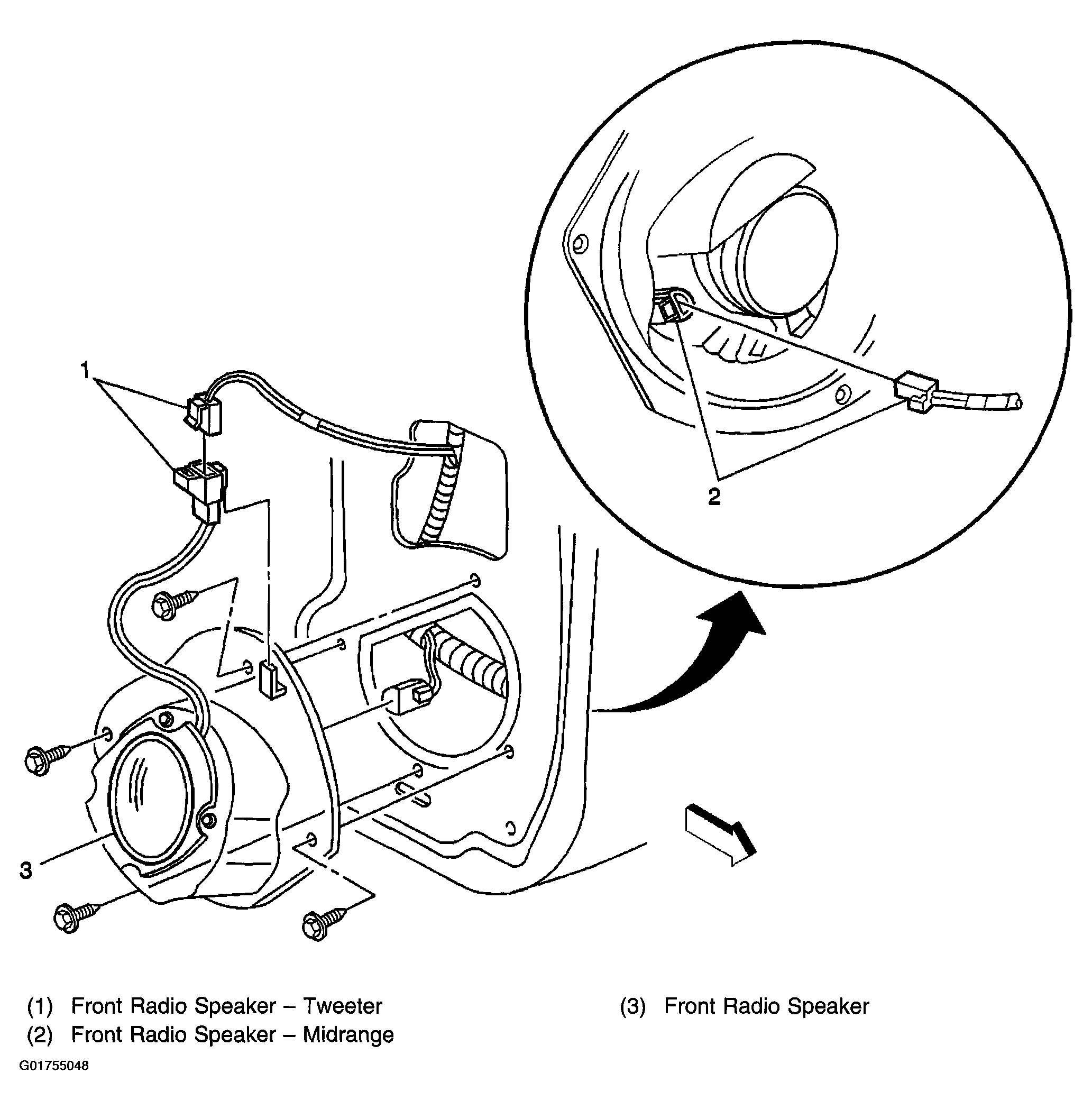 1

2

3

(1) Front Radio Speaker – Tweeter
(2) Front Radio Speaker – Midrange

(3) Front Radio Speaker

G01755048