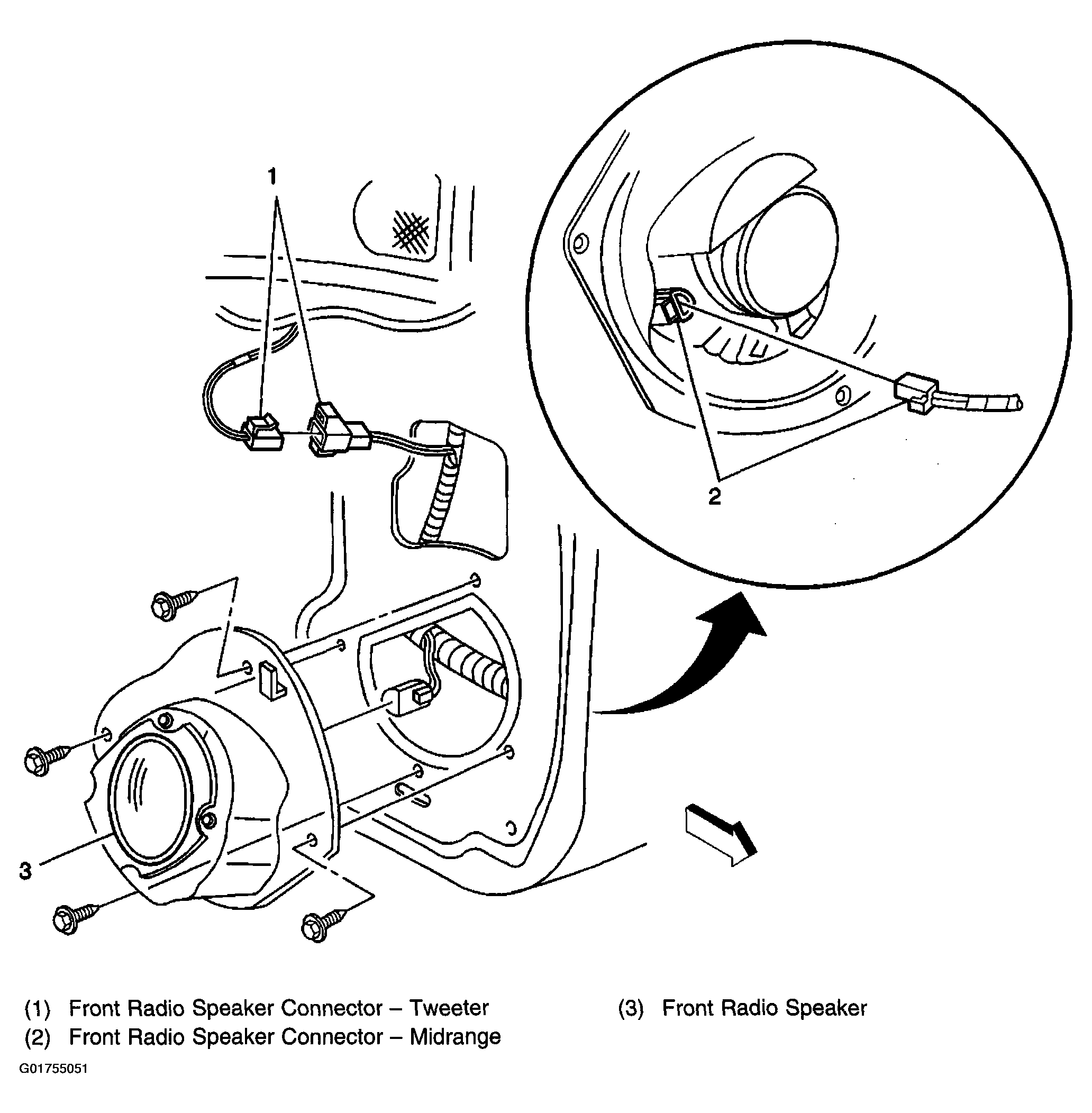 1

2

3

(1) Front Radio Speaker Connector – Tweeter
(2) Front Radio Speaker Connector – Midrange

(3) Front Radio Speaker

G01755051