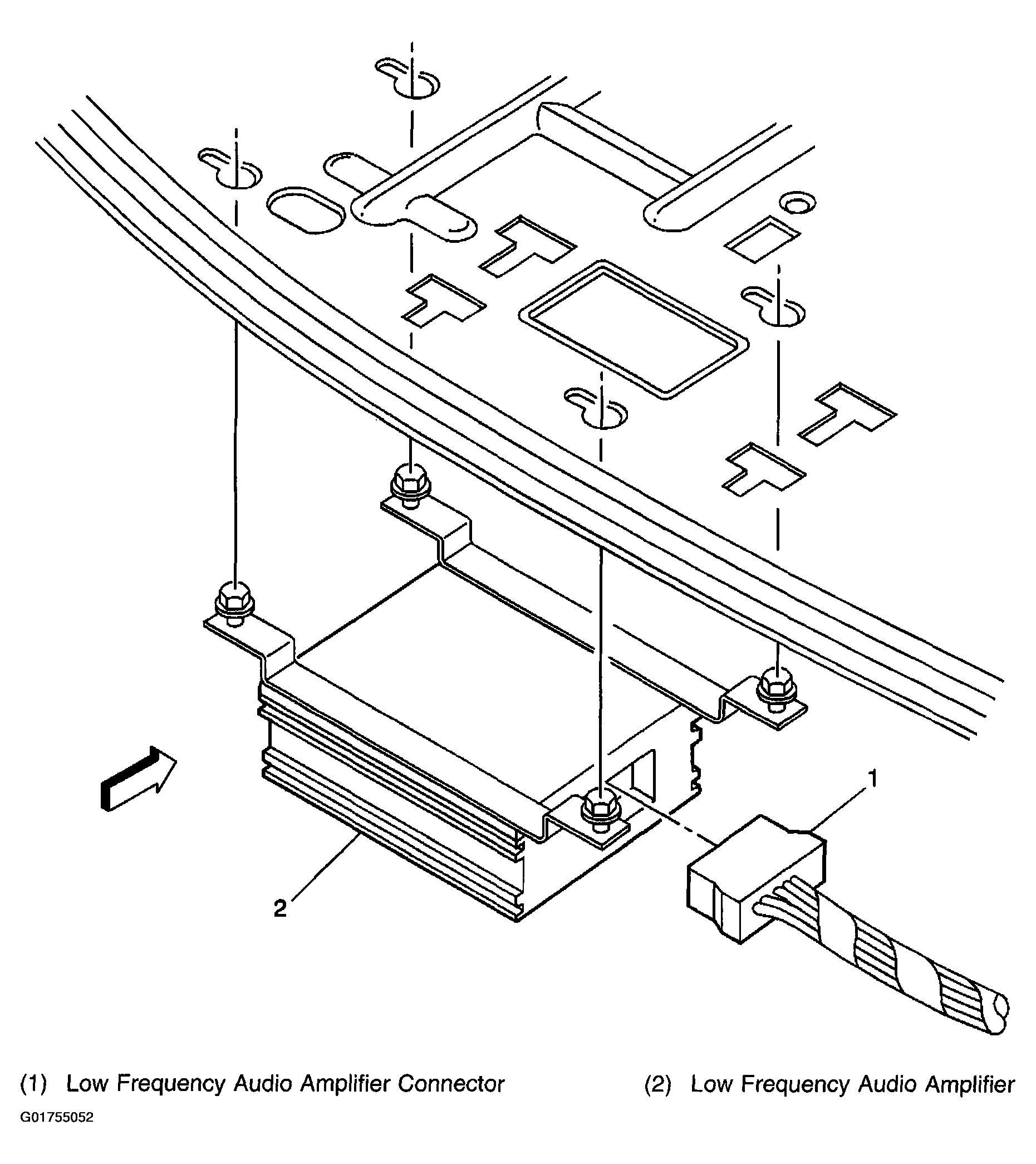 1

2

(1) Low Frequency Audio Amplifier Connector

(2) Low Frequency Audio Amplifier

G01755052