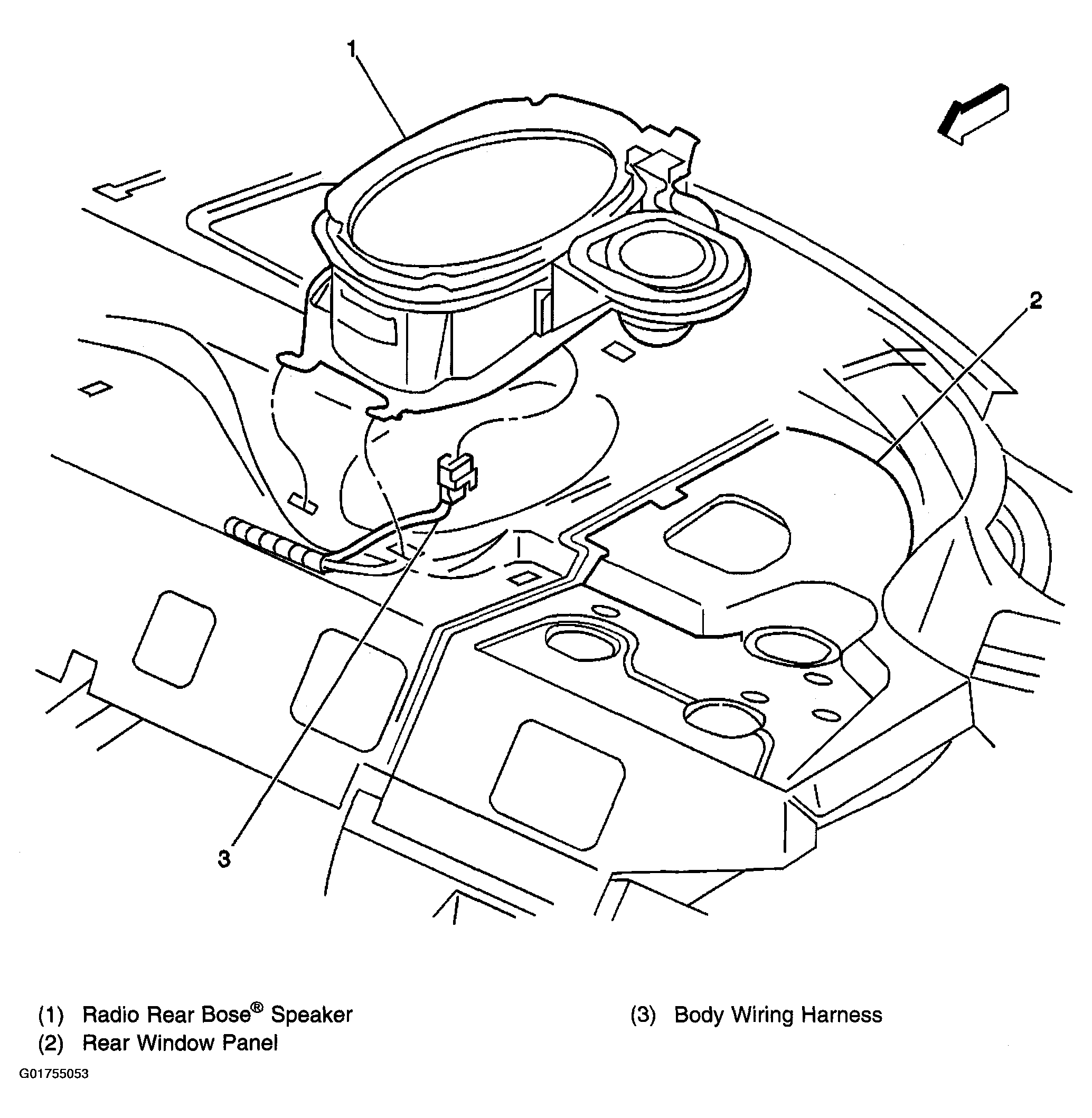 1

2

3

(1) Radio Rear Bose® Speaker
(2) Rear Window Panel

(3) Body Wiring Harness

G01755053