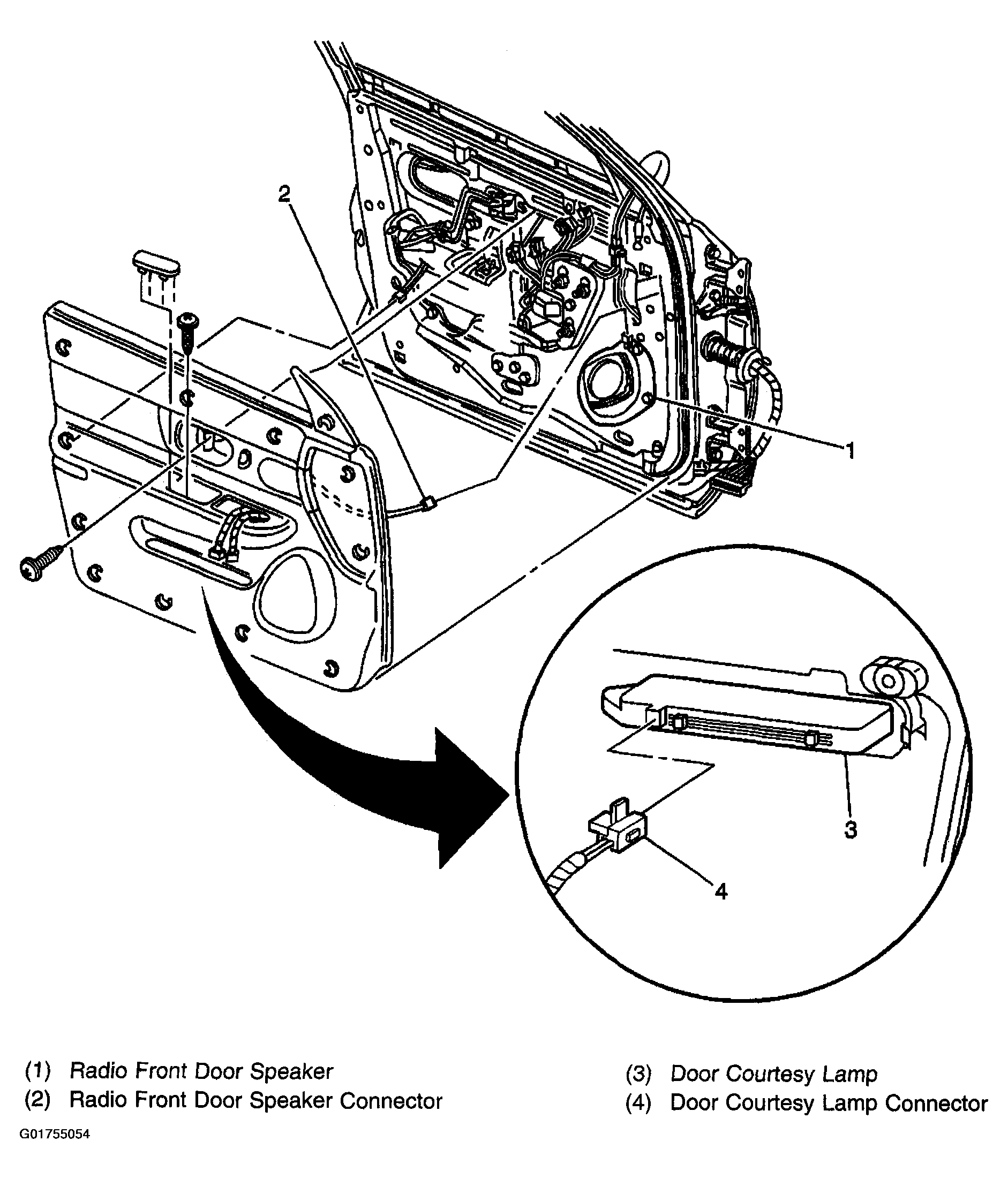 2

1

3

4

(1) Radio Front Door Speaker
(2) Radio Front Door Speaker Connector

(3) Door Courtesy Lamp
(4) Door Courtesy Lamp Connector

G01755054