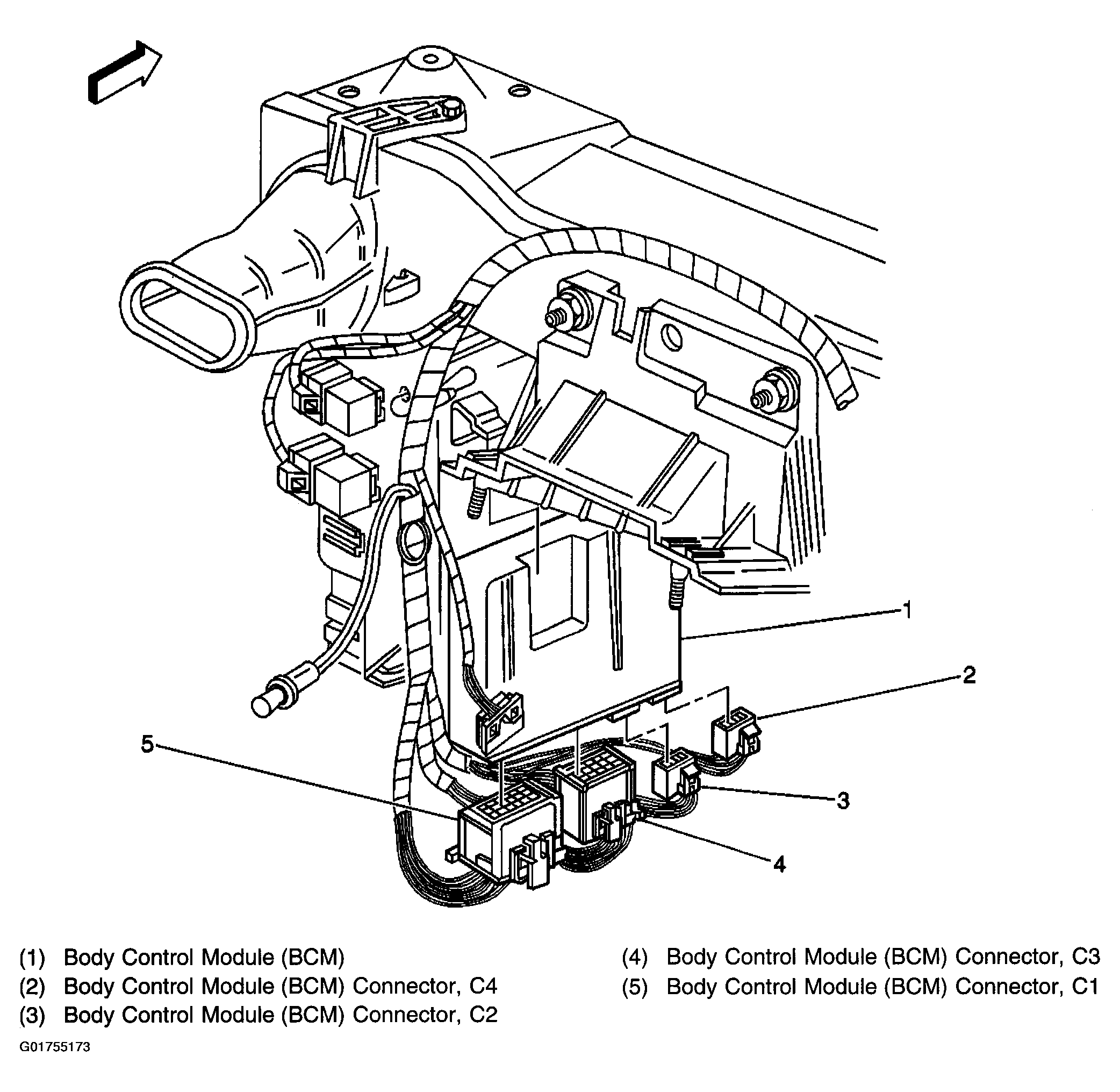 1
2
5
3
4

(1) Body Control Module (BCM)
(2) Body Control Module (BCM) Connector, C4
(3) Body Control Module (BCM) Connector, C2

(4) Body Control Module (BCM) Connector, C3
(5) Body Control Module (BCM) Connector, C1

G01755173