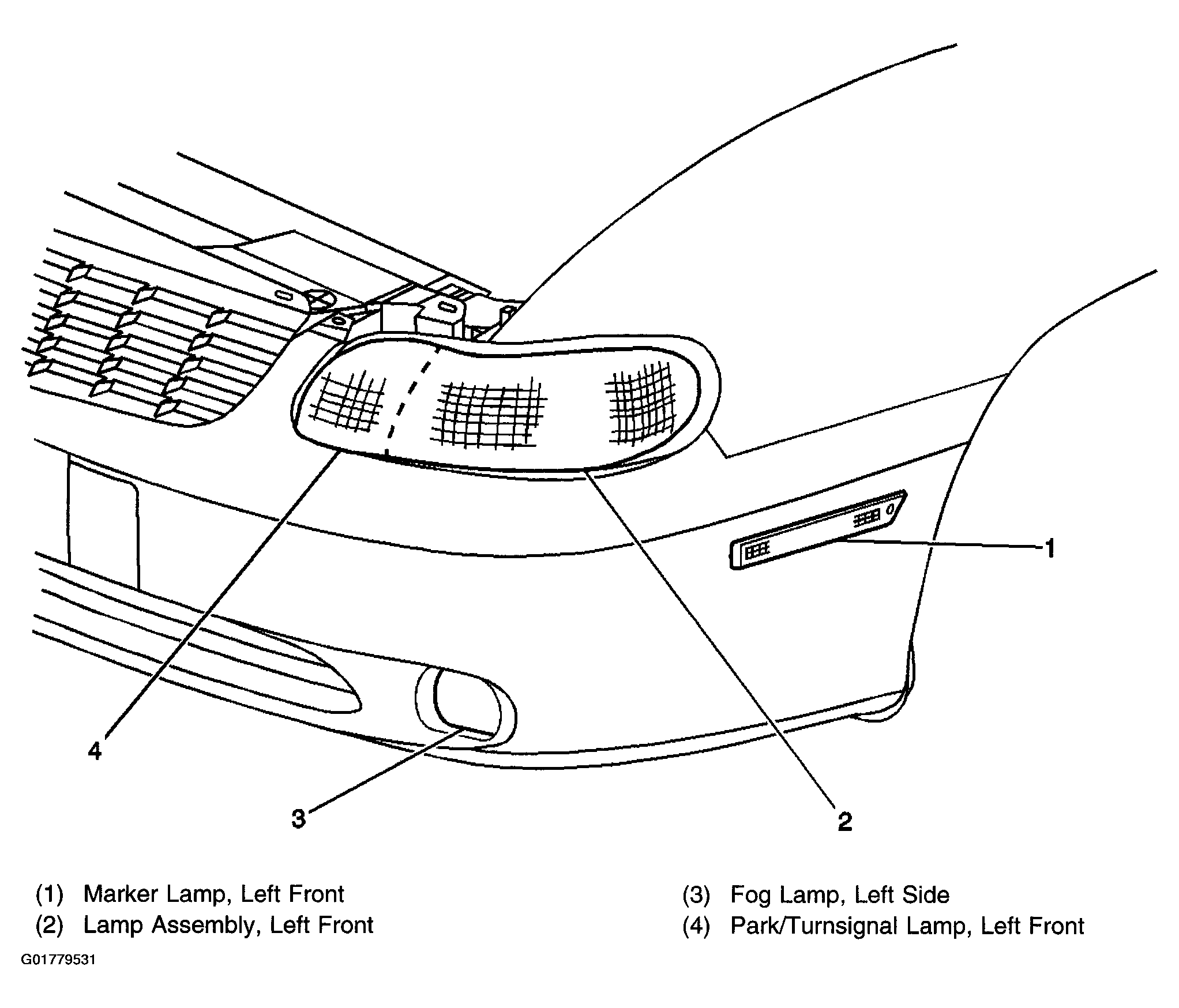 1

4

3

2

(1) Marker Lamp, Left Front
(2) Lamp Assembly, Left Front

(3) Fog Lamp, Left Side
(4) Park/Turnsignal Lamp, Left Front

G01779531