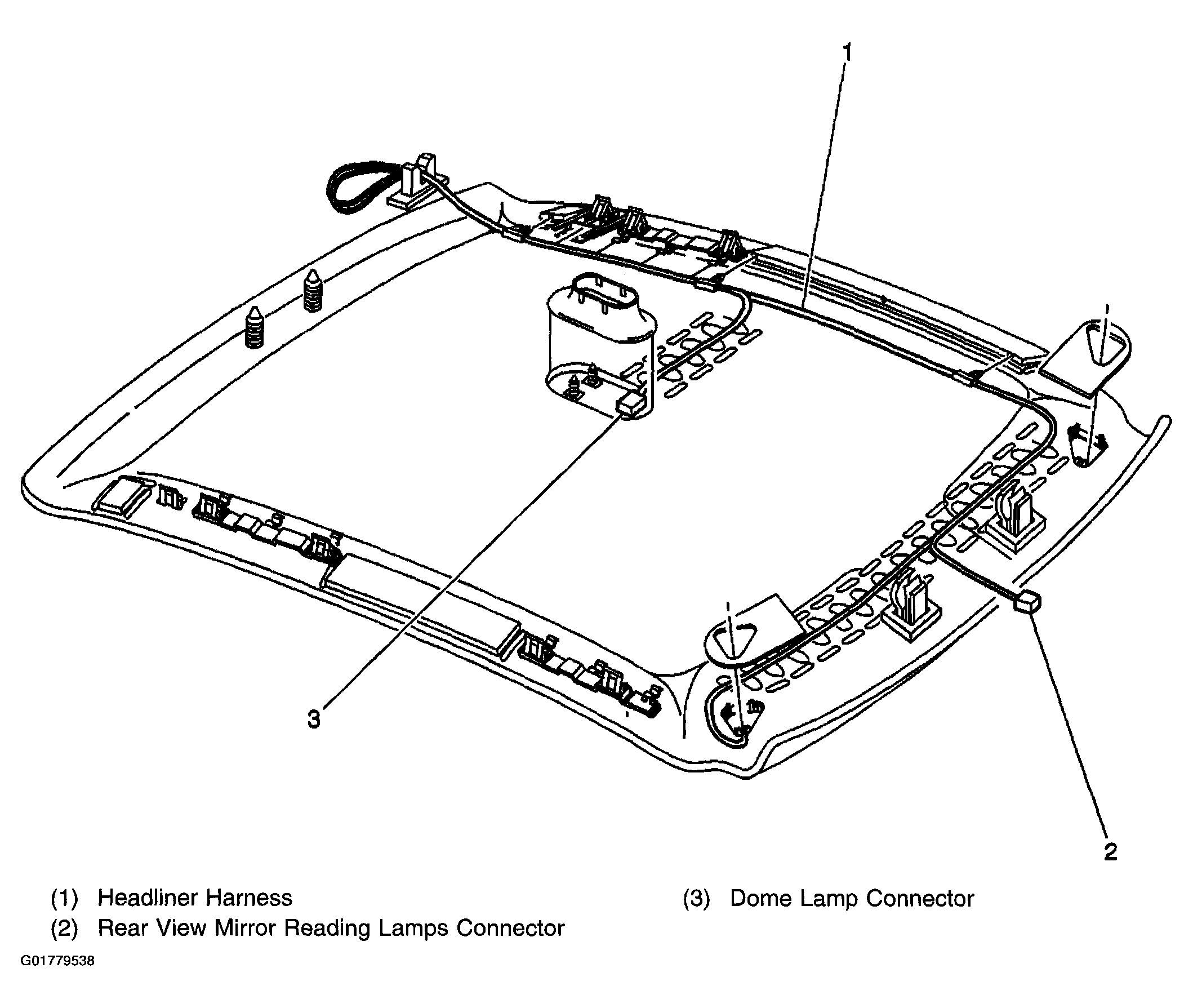 1

3

2

(1) Headliner Harness

(2) Rear View Mirror Reading Lamps Connector

(3) Dome Lamp Connector

G01779538