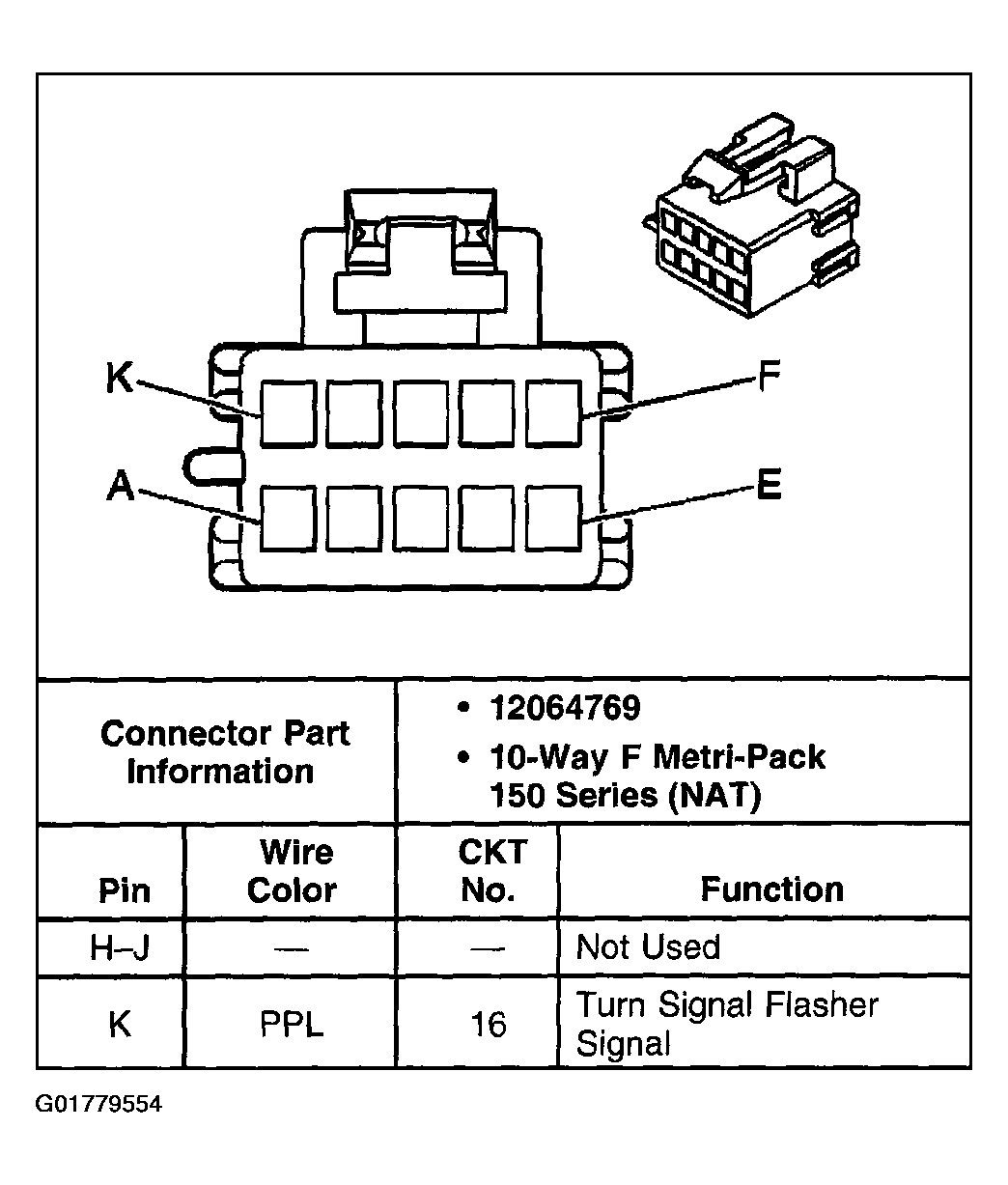 K
F
A
E

| Connector Part Information | • 12064769 • 10-Way F Metri-Pack 150 Series (NAT) |
|---|---|

| Pin | Wire Color | CKT No. | Function |
|---|---|---|---|
| H–J | — | — | Not Used |
| K | PPL | 16 | Turn Signal Flasher Signal |

G01779554