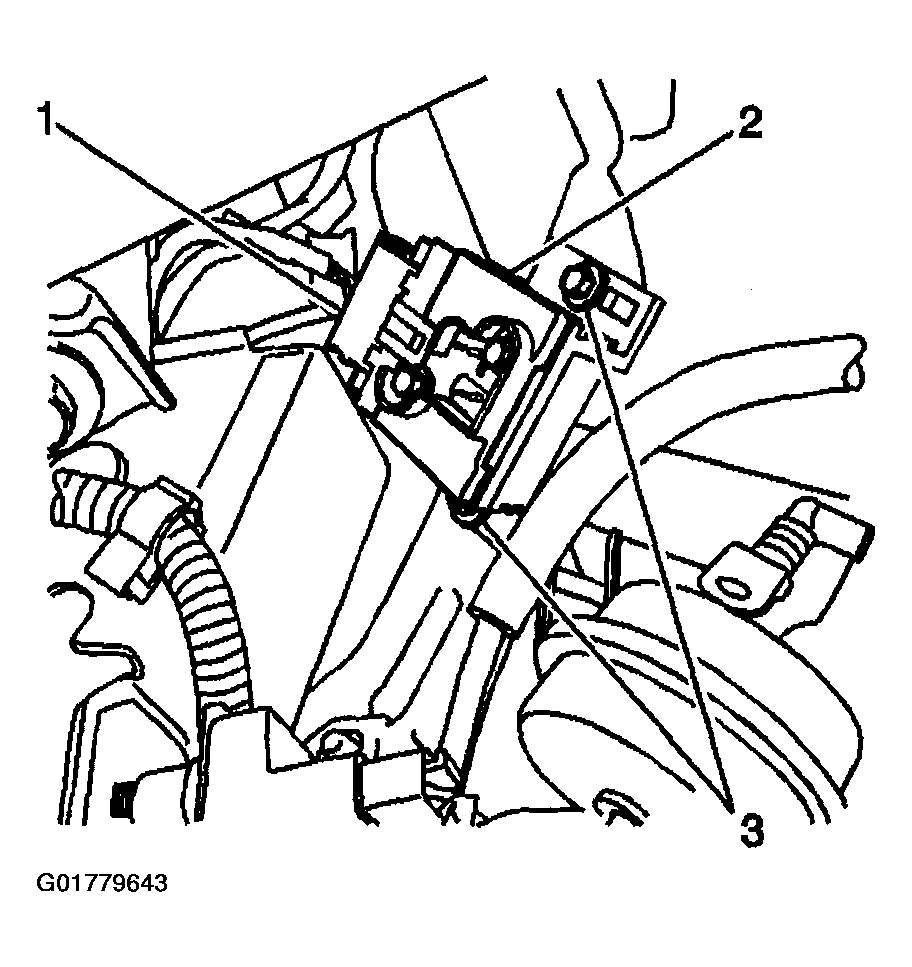 1
2
3
G01779643