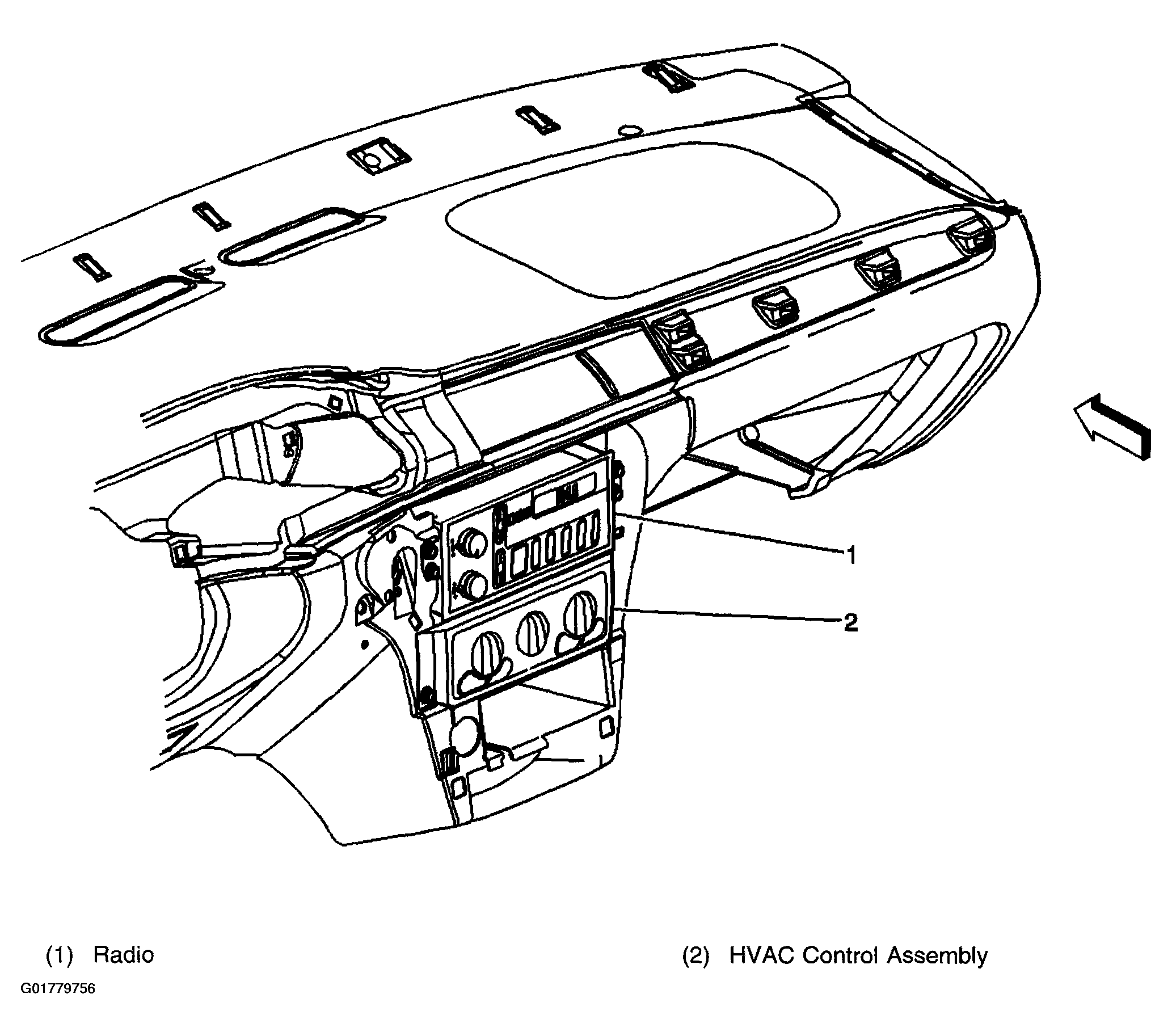 1

2

(1) Radio

(2) HVAC Control Assembly

G01779756