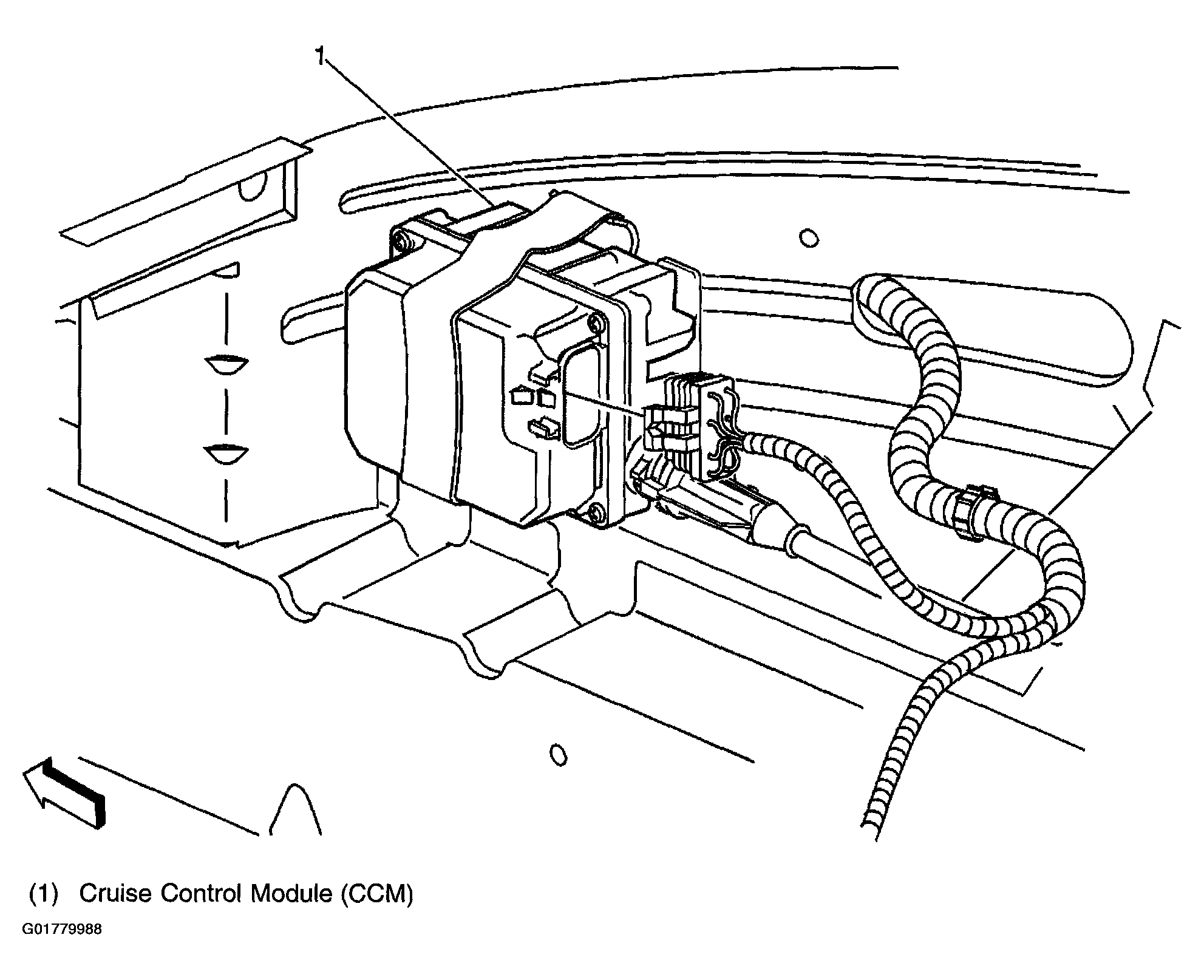 1

(1) Cruise Control Module (CCM)

G01779988