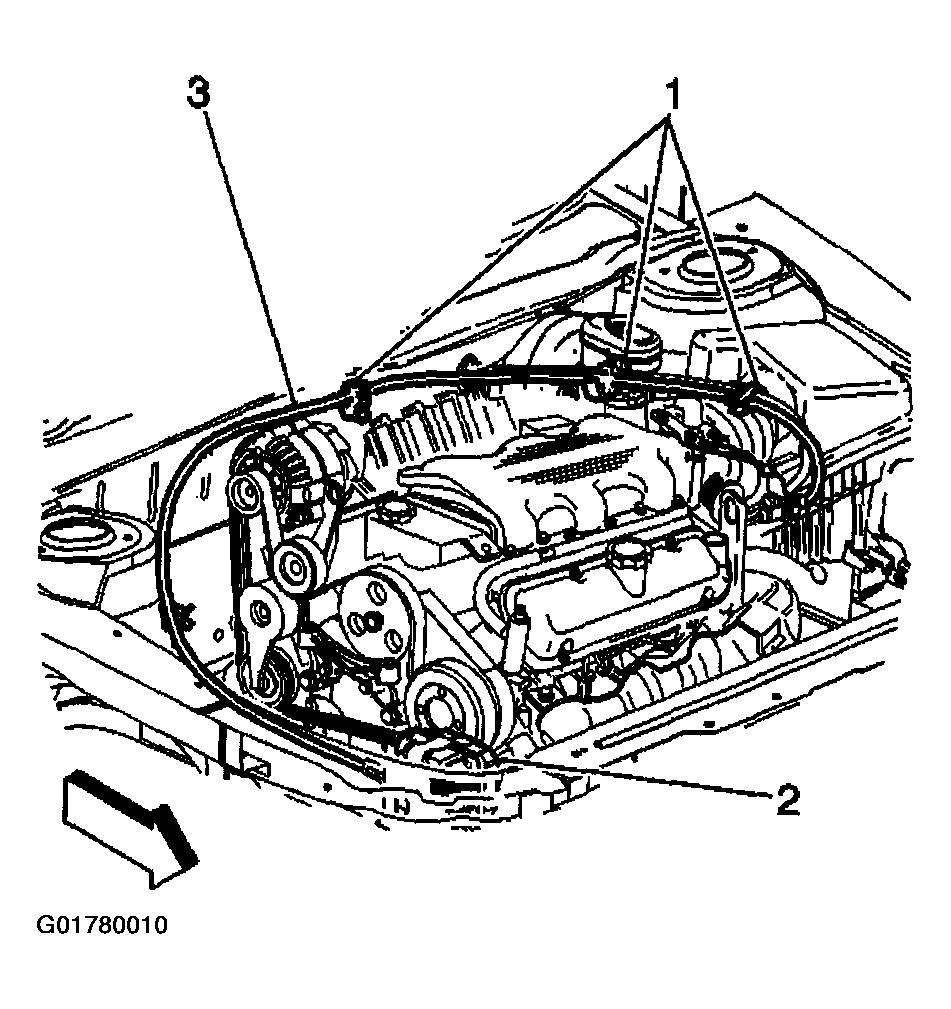 3
1
2
G01780010