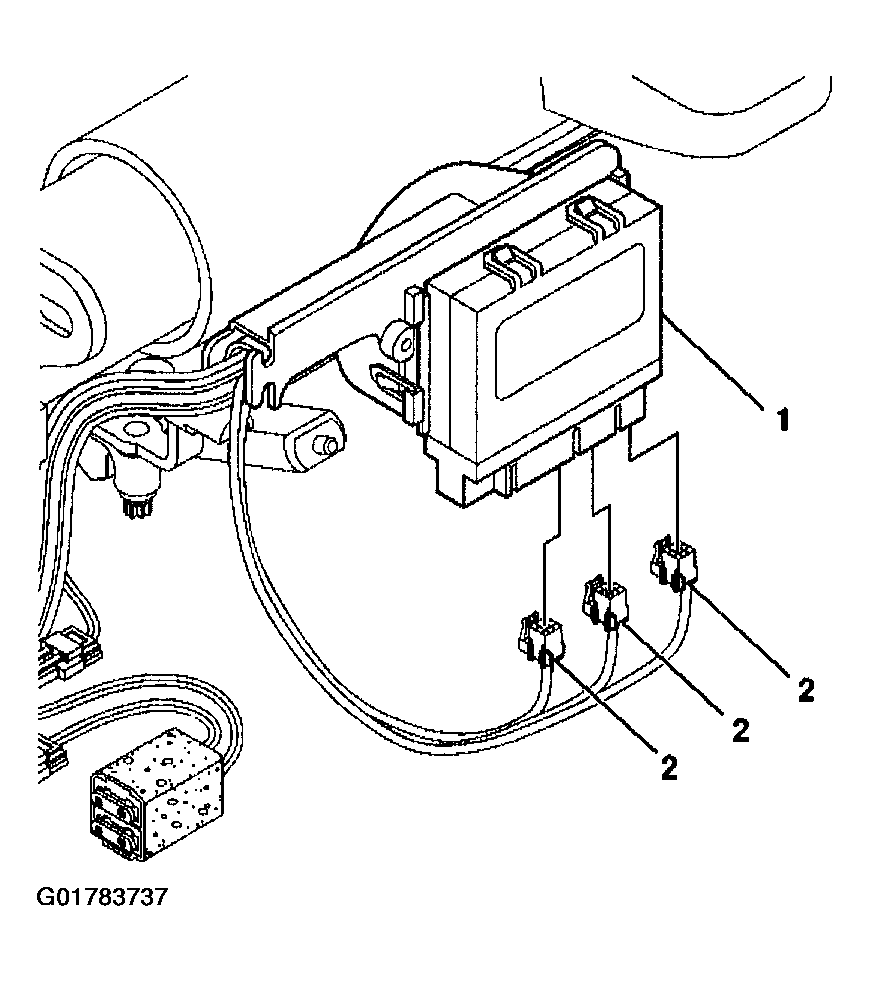 1

2

2

2

G01783737