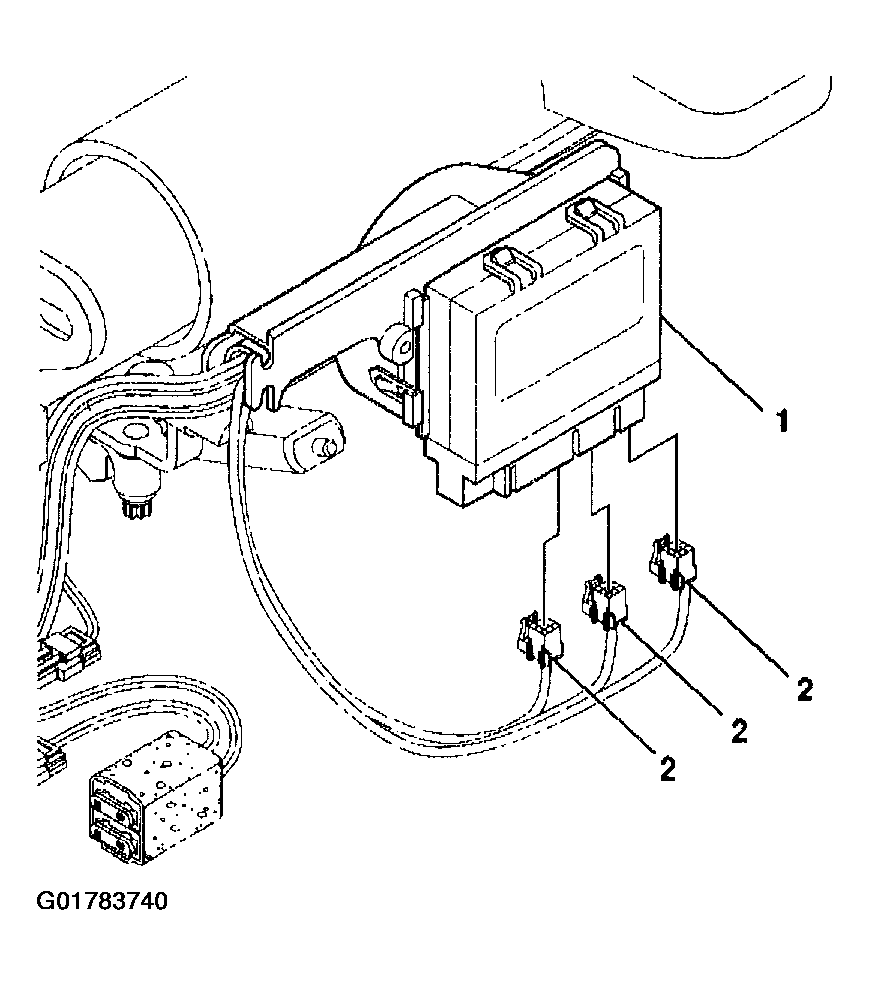 1

2

2

2

G01783740