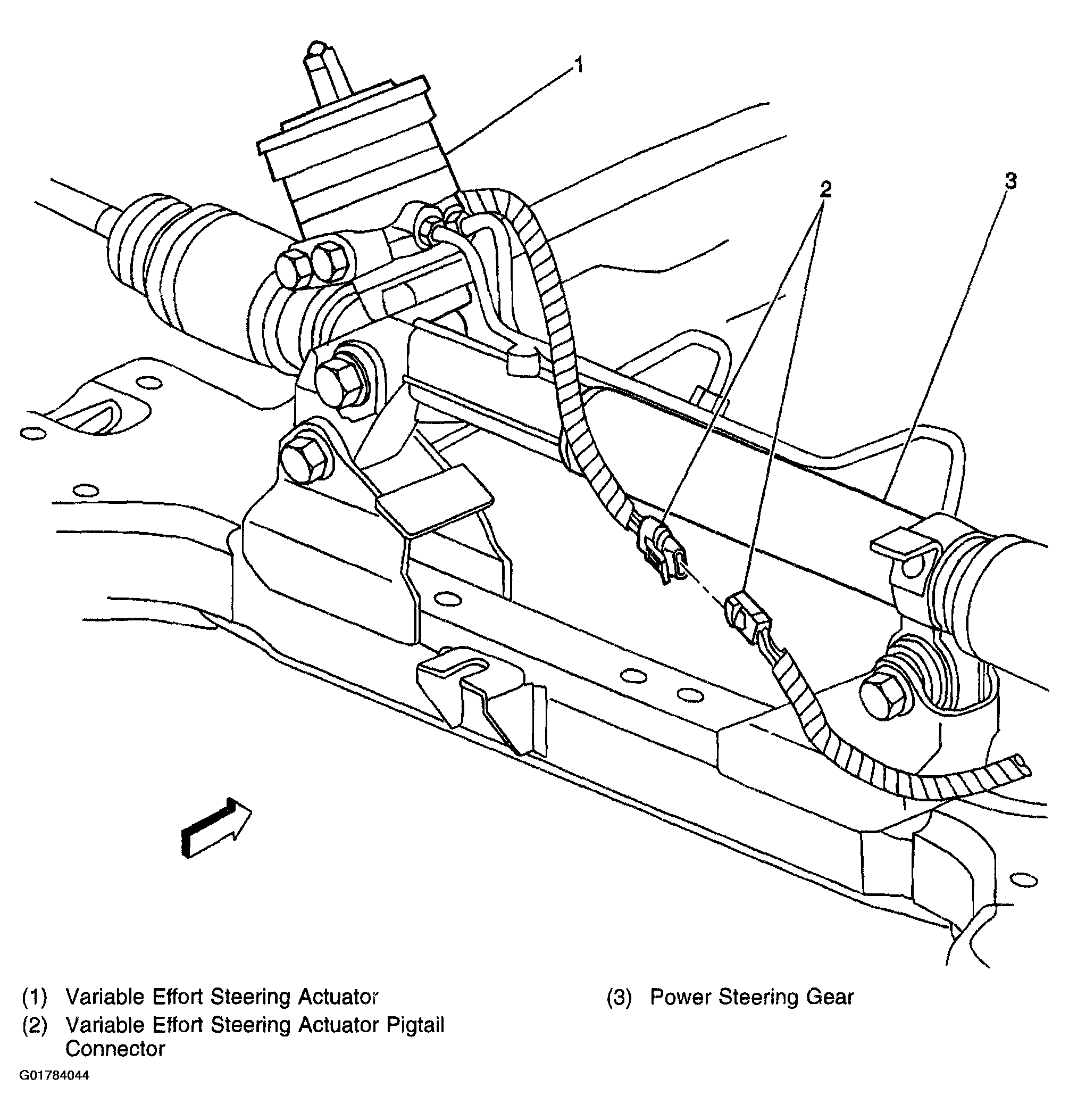 1

2

3

(1) Variable Effort Steering Actuator
(2) Variable Effort Steering Actuator Pigtail Connector

(3) Power Steering Gear

G01784044