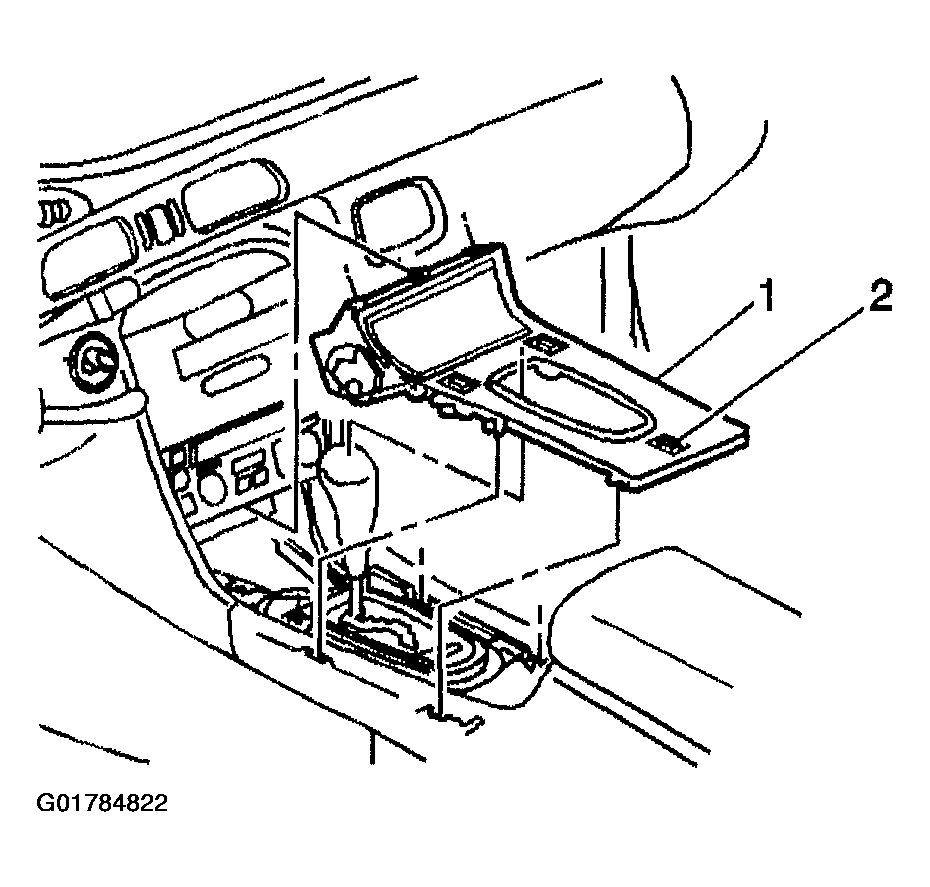 1
2
G01784822