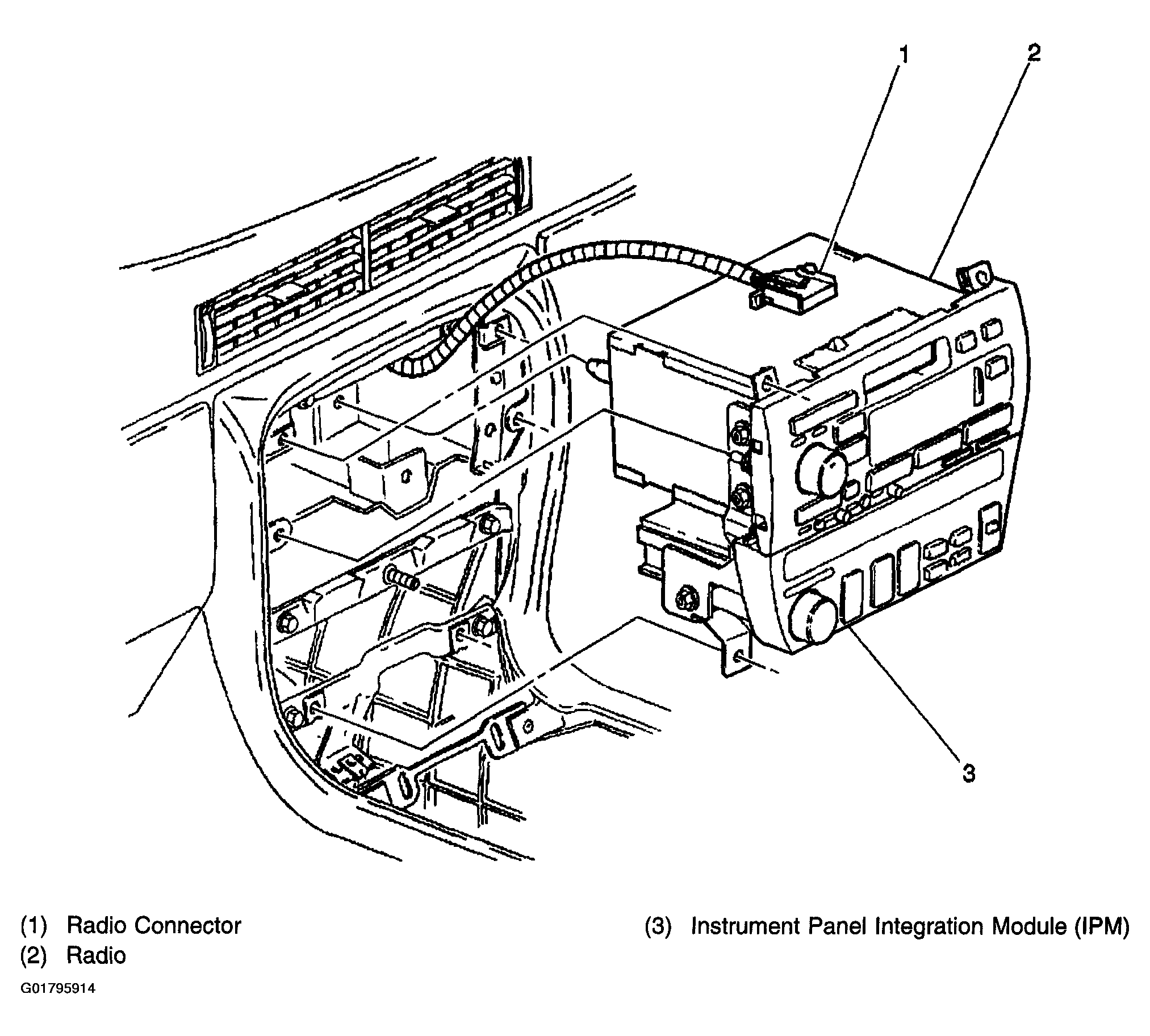 1
2
3

(1) Radio Connector
(2) Radio
(3) Instrument Panel Integration Module (IPM)

G01795914