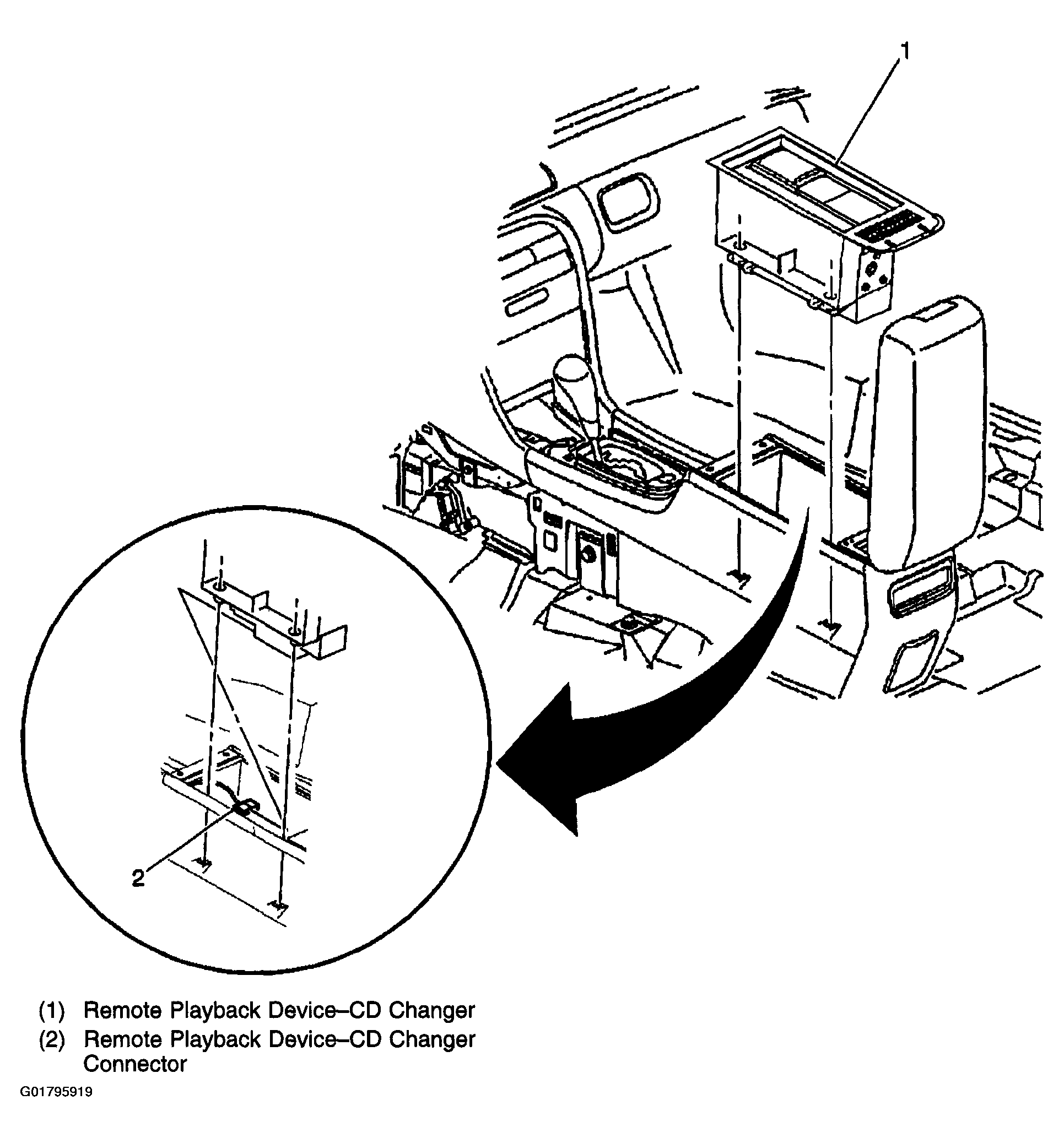 1

2

(1) Remote Playback Device–CD Changer
(2) Remote Playback Device–CD Changer Connector

G01795919