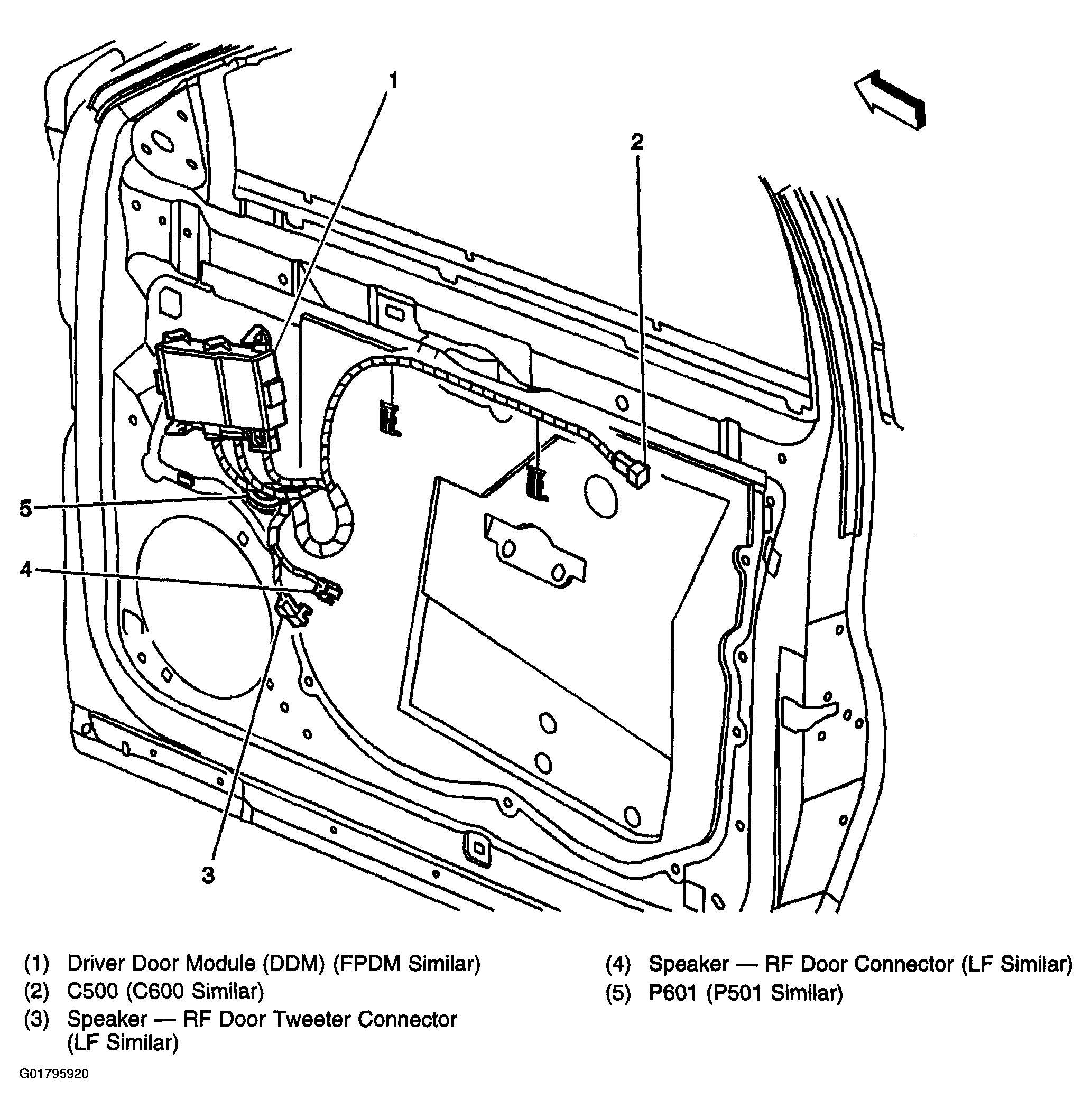 1

2

5

4

3

(1) Driver Door Module (DDM) (FPDM Similar)
(2) C500 (C600 Similar)
(3) Speaker — RF Door Tweeter Connector (LF Similar)

(4) Speaker — RF Door Connector (LF Similar)
(5) P601 (P501 Similar)

G01795920