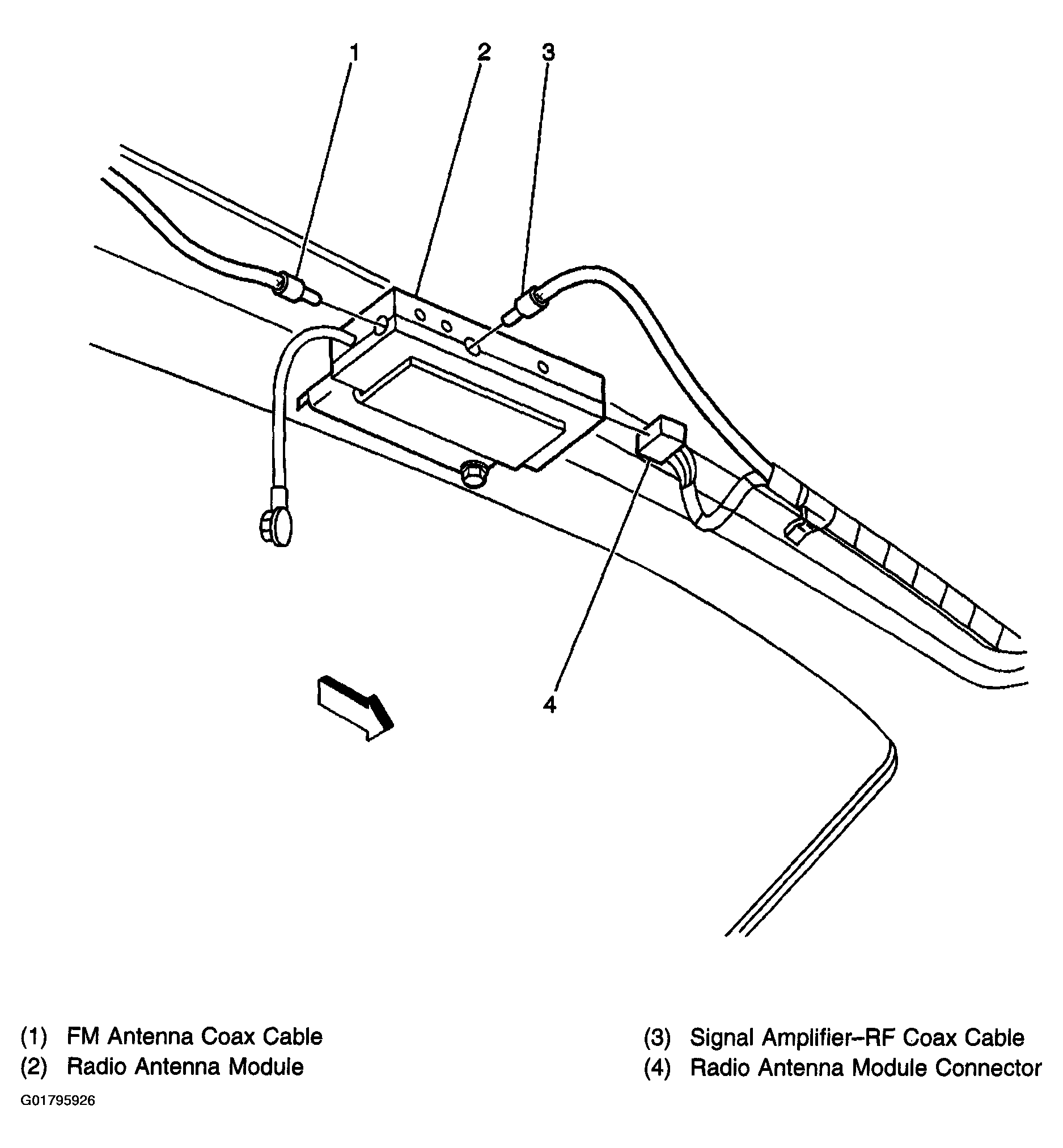 1
2
3
4

(1) FM Antenna Coax Cable
(2) Radio Antenna Module

(3) Signal Amplifier–RF Coax Cable
(4) Radio Antenna Module Connector

G01795926