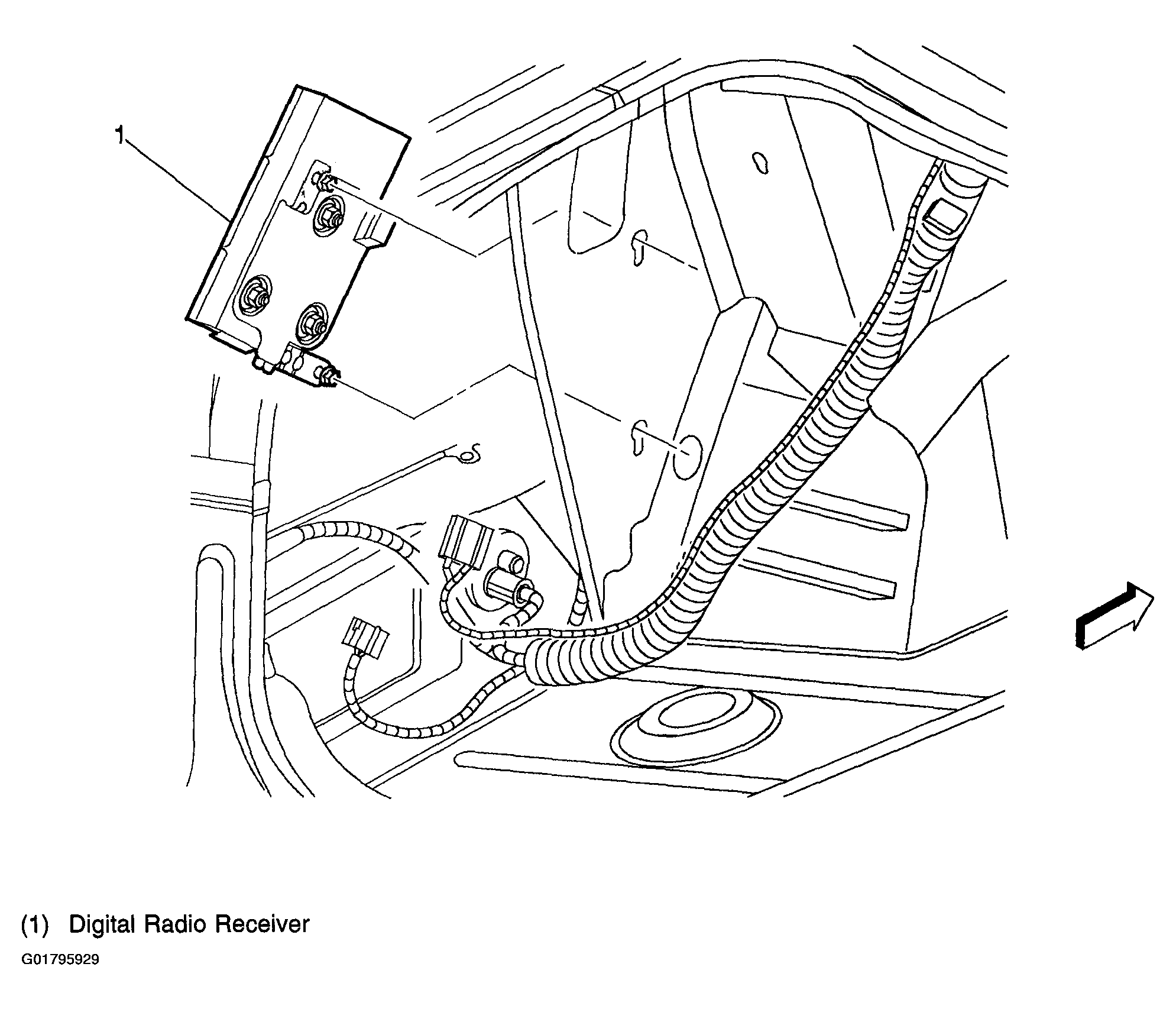 1

(1) Digital Radio Receiver

G01795929