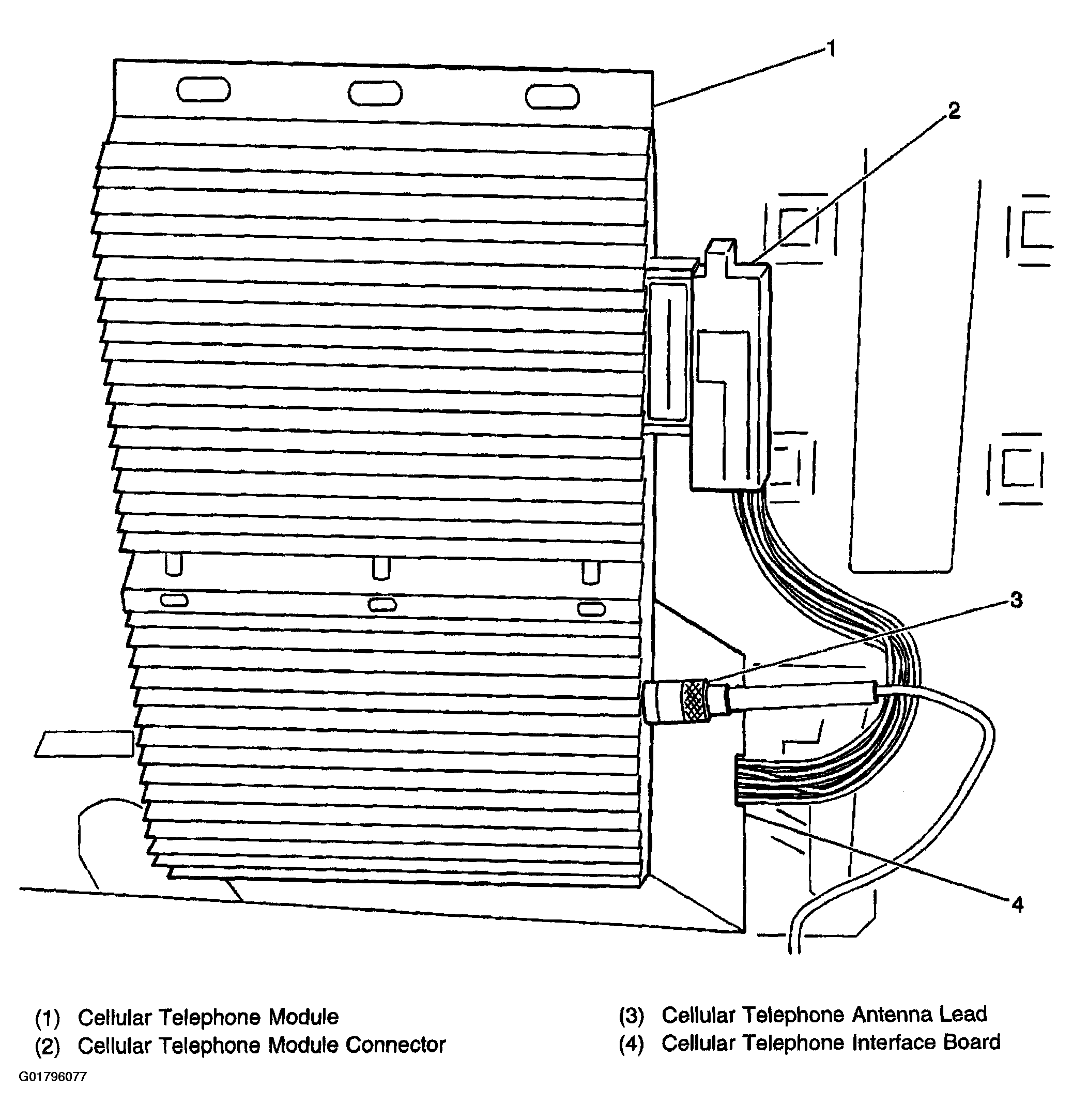 1
2
3
4

(1) Cellular Telephone Module
(2) Cellular Telephone Module Connector

(3) Cellular Telephone Antenna Lead
(4) Cellular Telephone Interface Board

G01796077