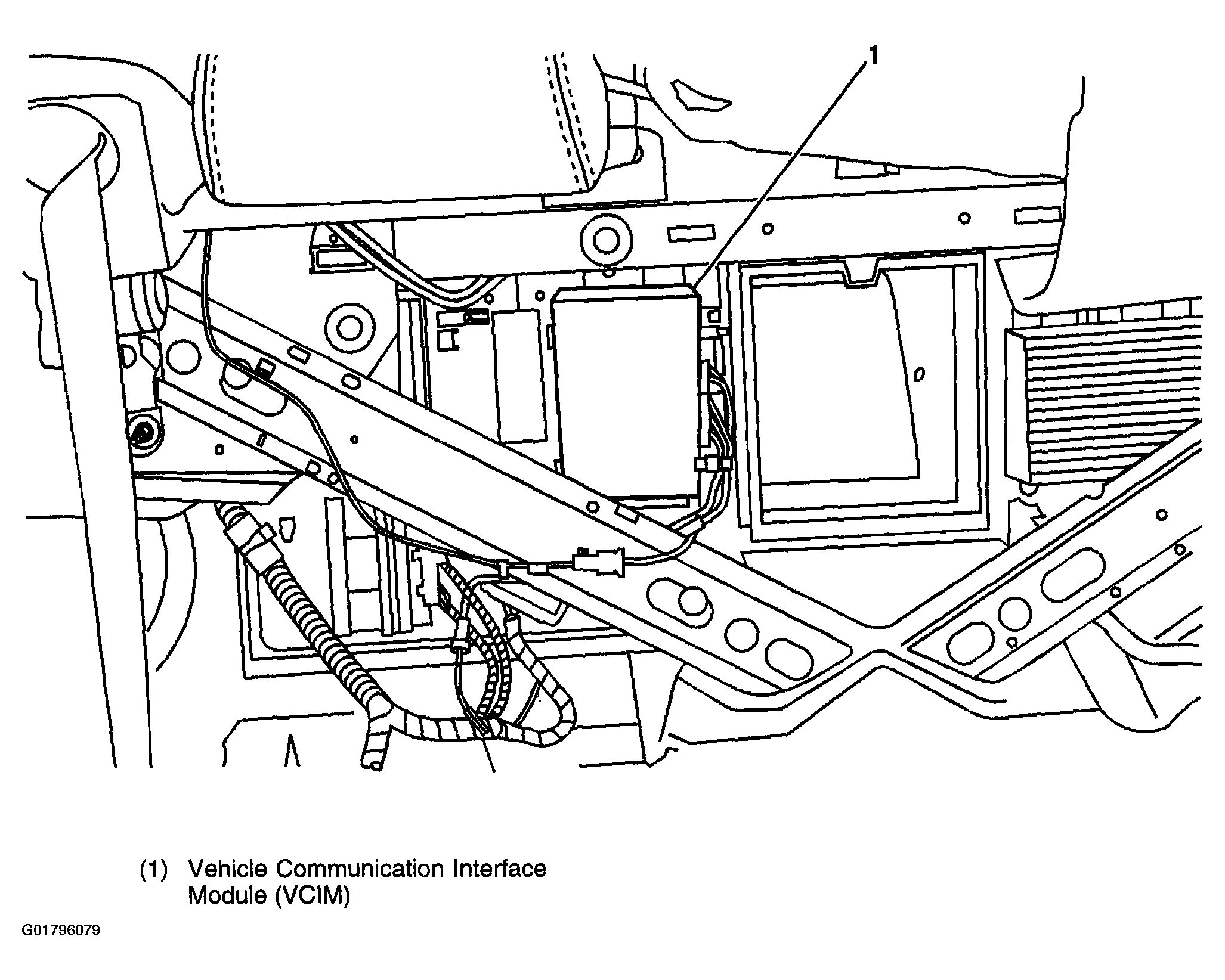 1

(1) Vehicle Communication Interface Module (VCIM)

G01796079