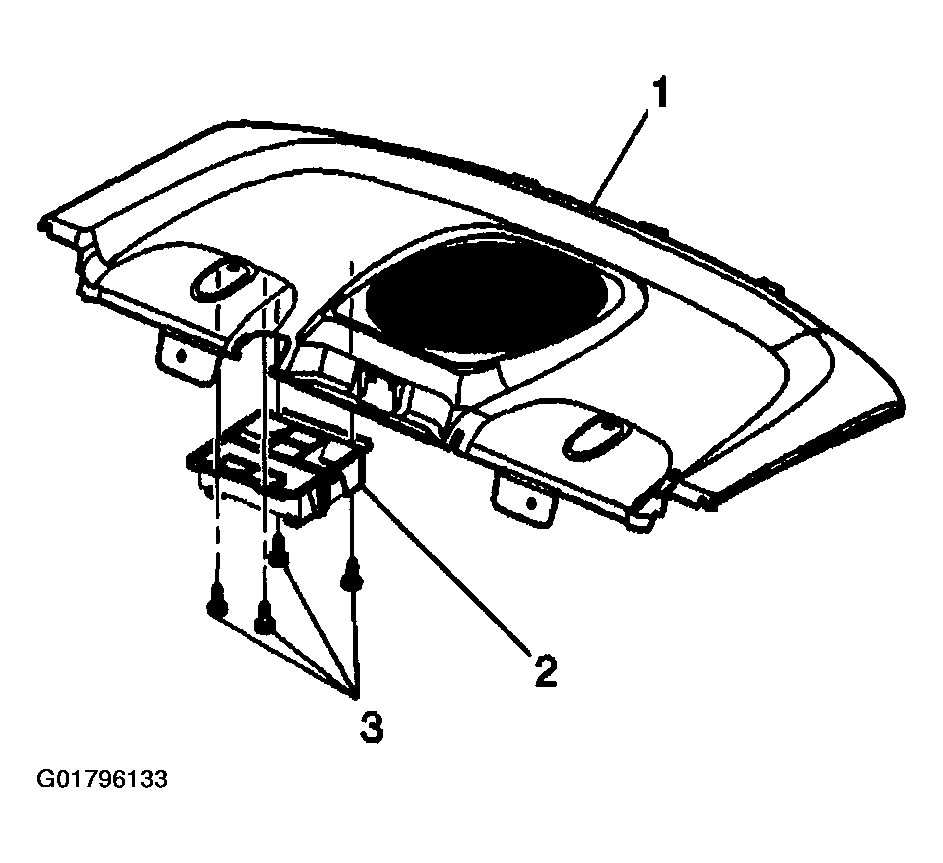 1
2
3
G01796133