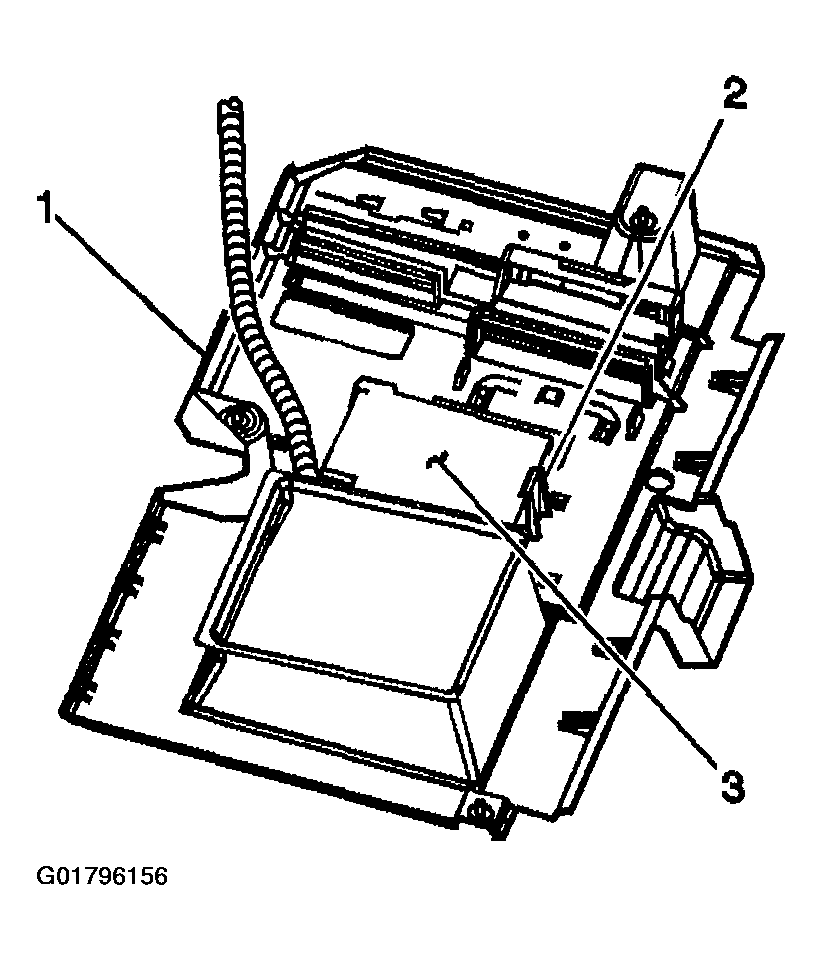 2

1

3

G01796156