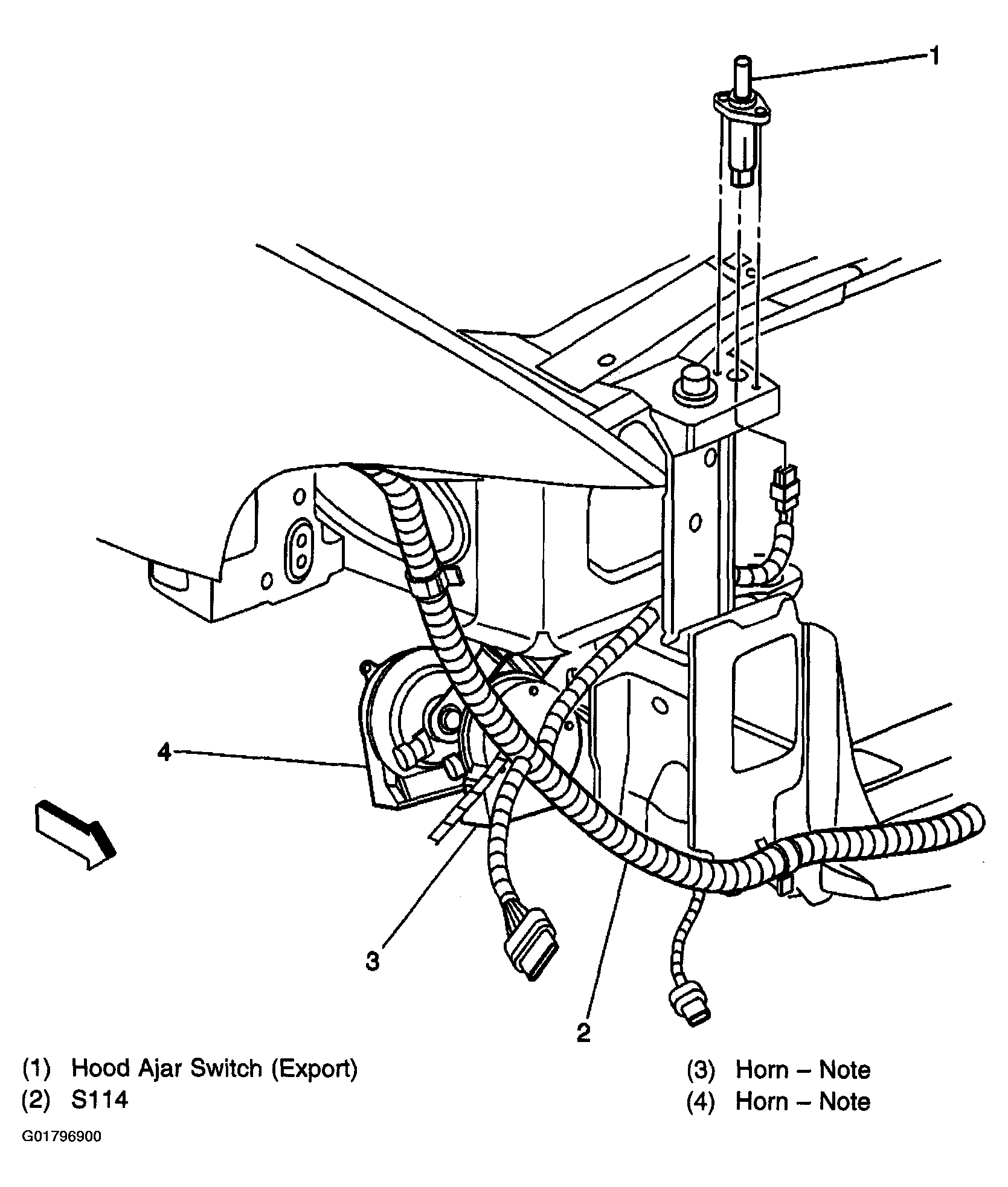 1

4

3

2

(1) Hood Ajar Switch (Export)
(2) S114

(3) Horn – Note
(4) Horn – Note

G01796900