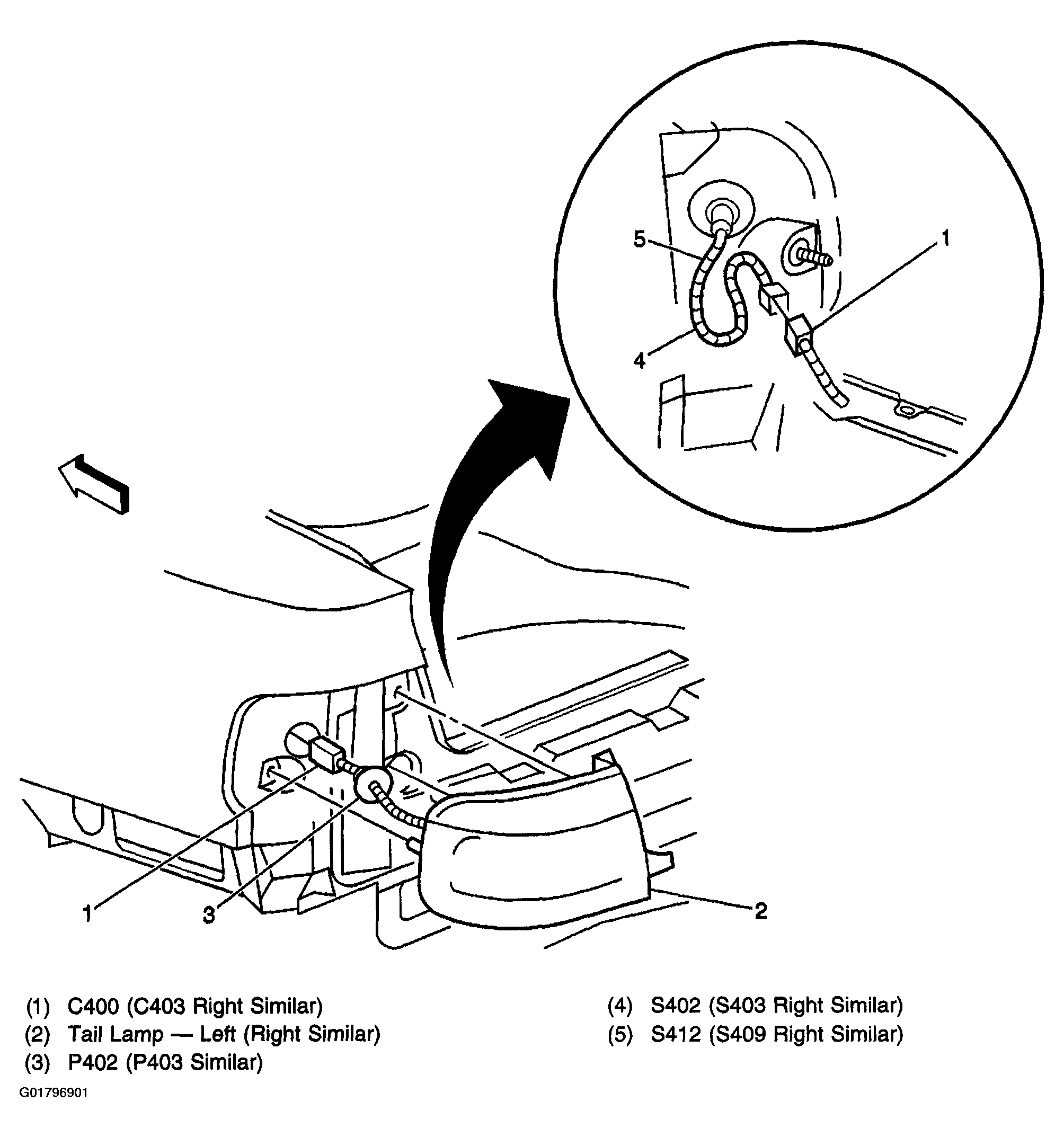 5
1
4
1
3
2

(1) C400 (C403 Right Similar)
(2) Tail Lamp — Left (Right Similar)
(3) P402 (P403 Similar)

(4) S402 (S403 Right Similar)
(5) S412 (S409 Right Similar)

G01796901