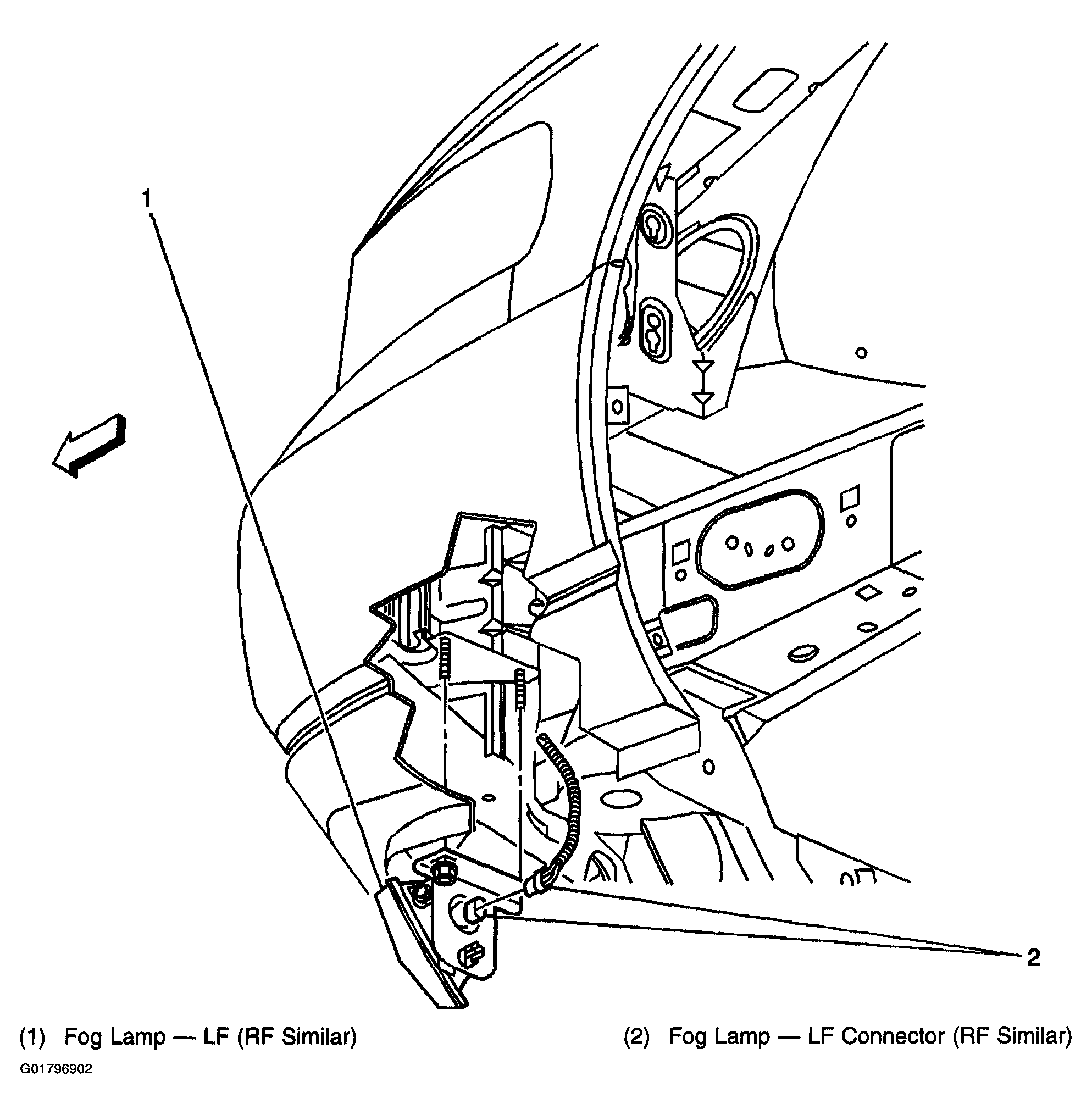 1

2

(1) Fog Lamp — LF (RF Similar)

(2) Fog Lamp — LF Connector (RF Similar)

G01796902