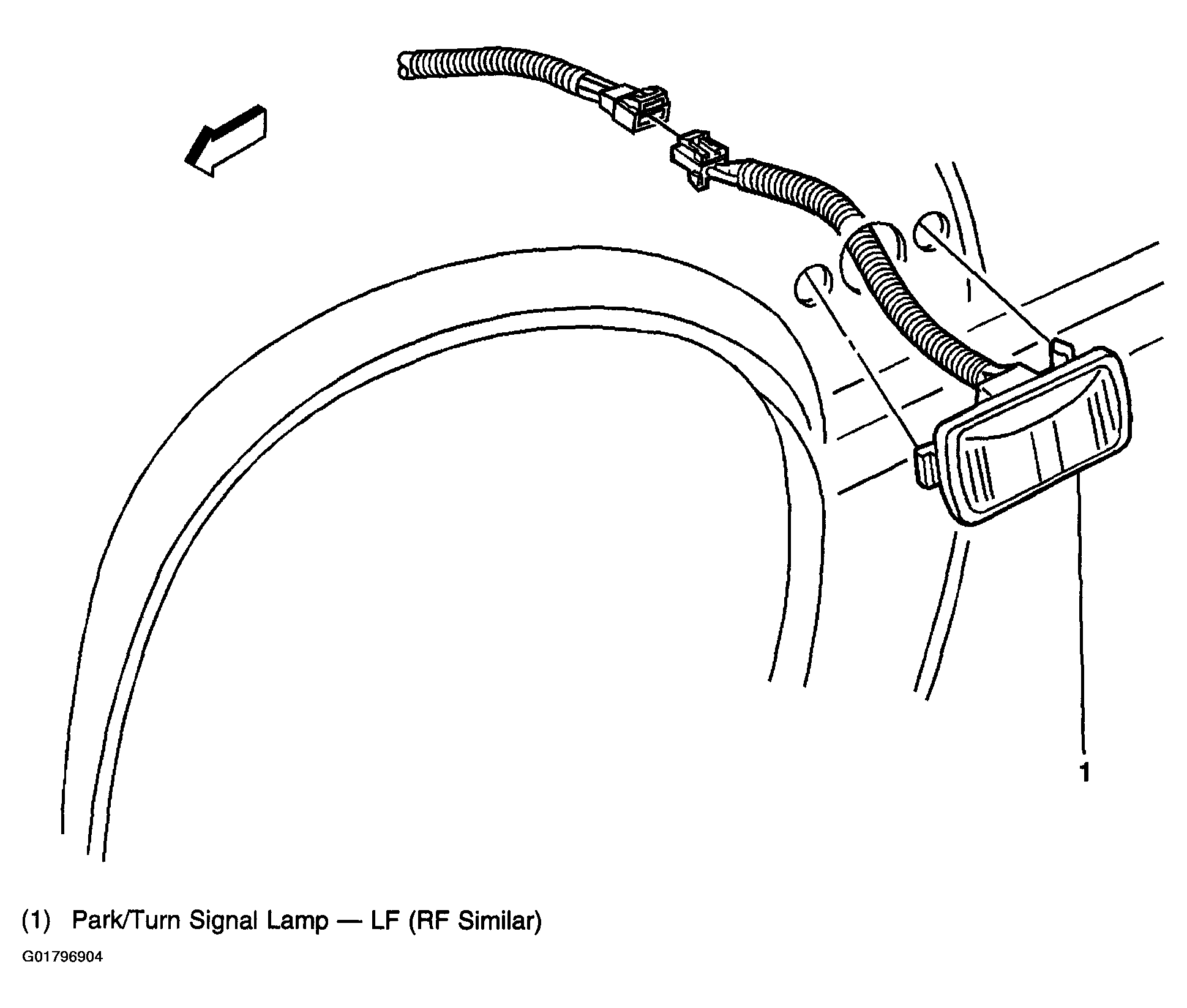 1

(1) Park/Turn Signal Lamp — LF (RF Similar)

G01796904