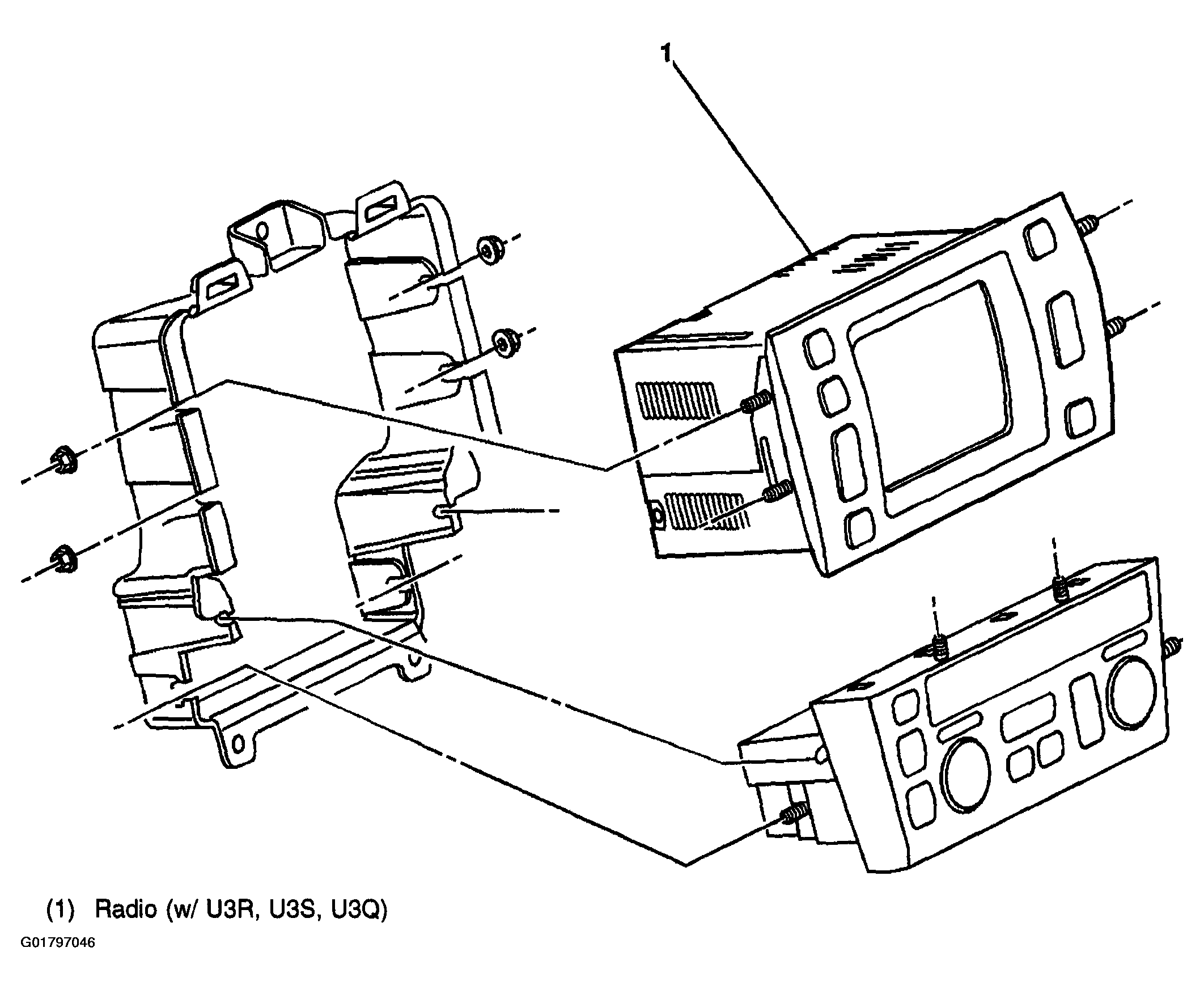 1

(1) Radio (w/ U3R, U3S, U3Q)

G01797046