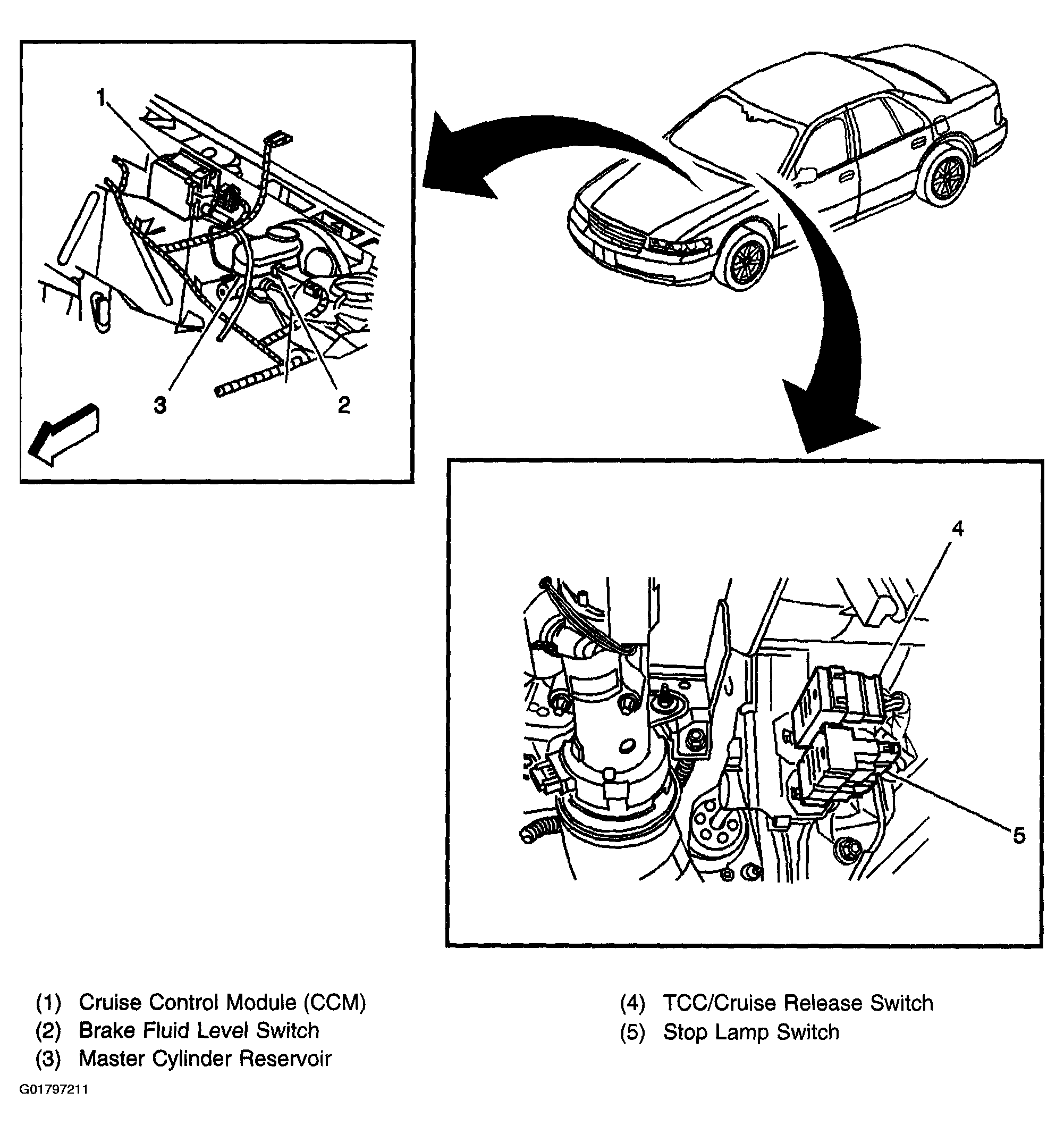 1

3

2

4

5

(1) Cruise Control Module (CCM)
(2) Brake Fluid Level Switch
(3) Master Cylinder Reservoir

(4) TCC/Cruise Release Switch
(5) Stop Lamp Switch

G01797211