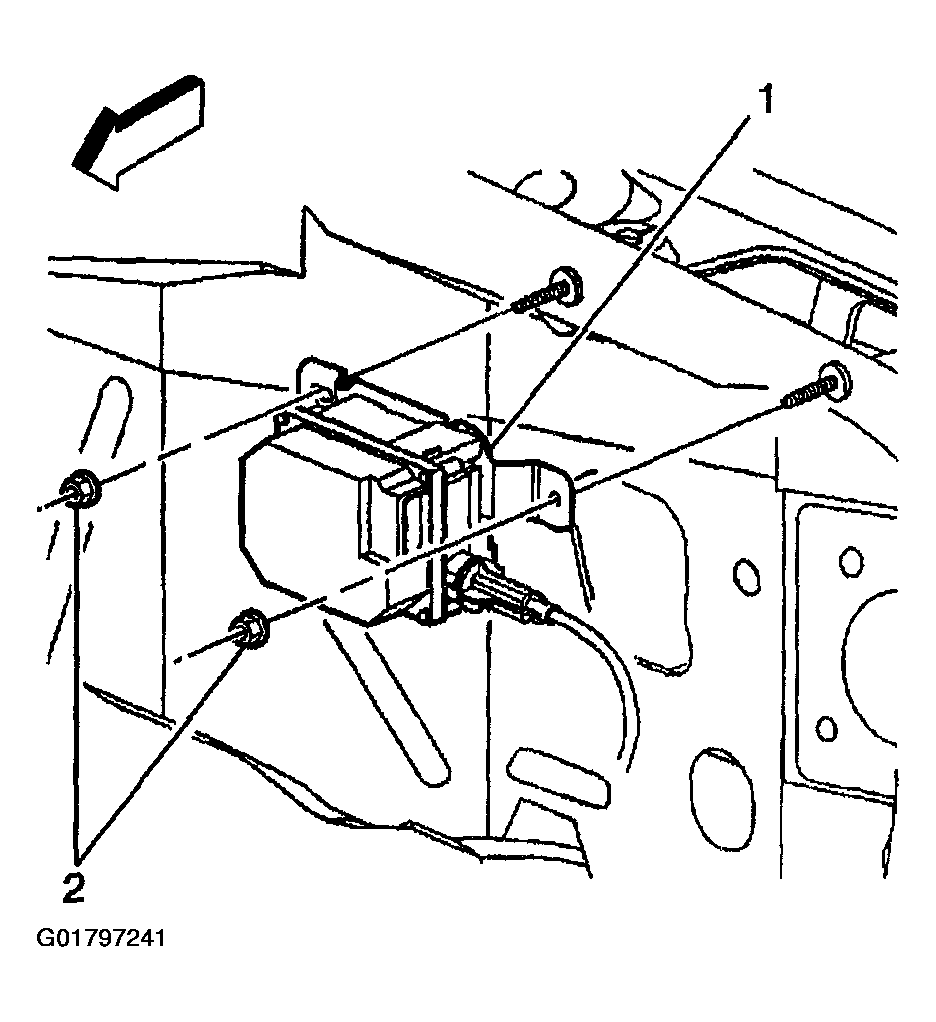 1

2

G01797241