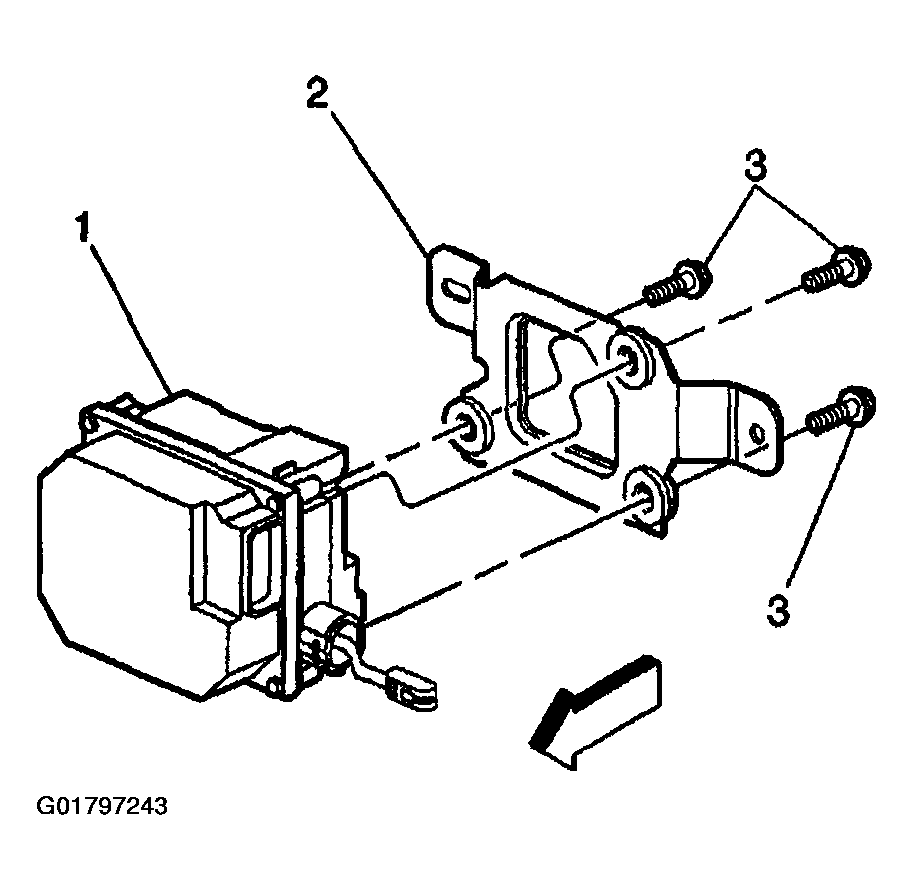 2
3
1
3
G01797243