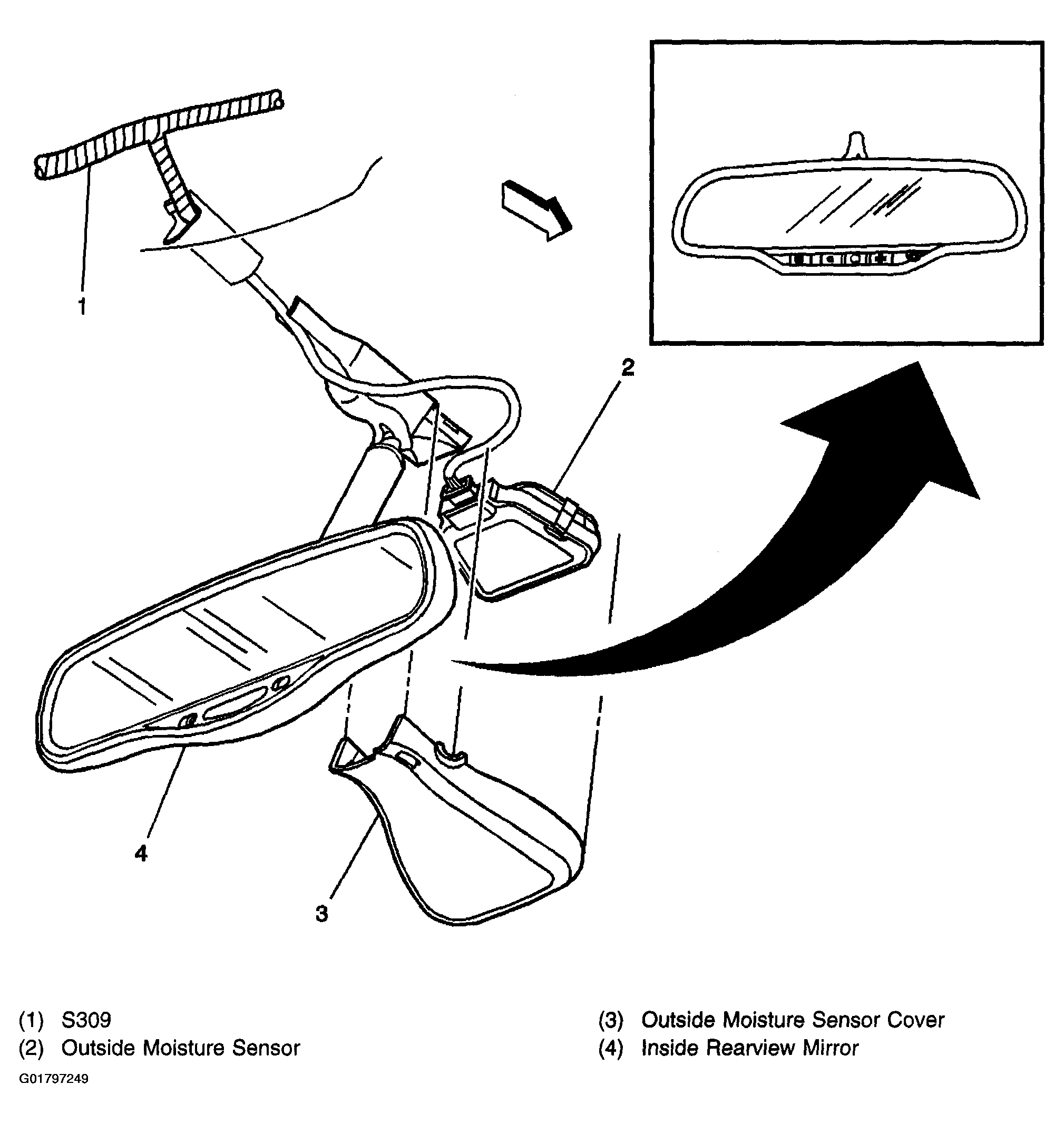 1

2

4

3

(1) S309
(2) Outside Moisture Sensor

(3) Outside Moisture Sensor Cover
(4) Inside Rearview Mirror

G01797249