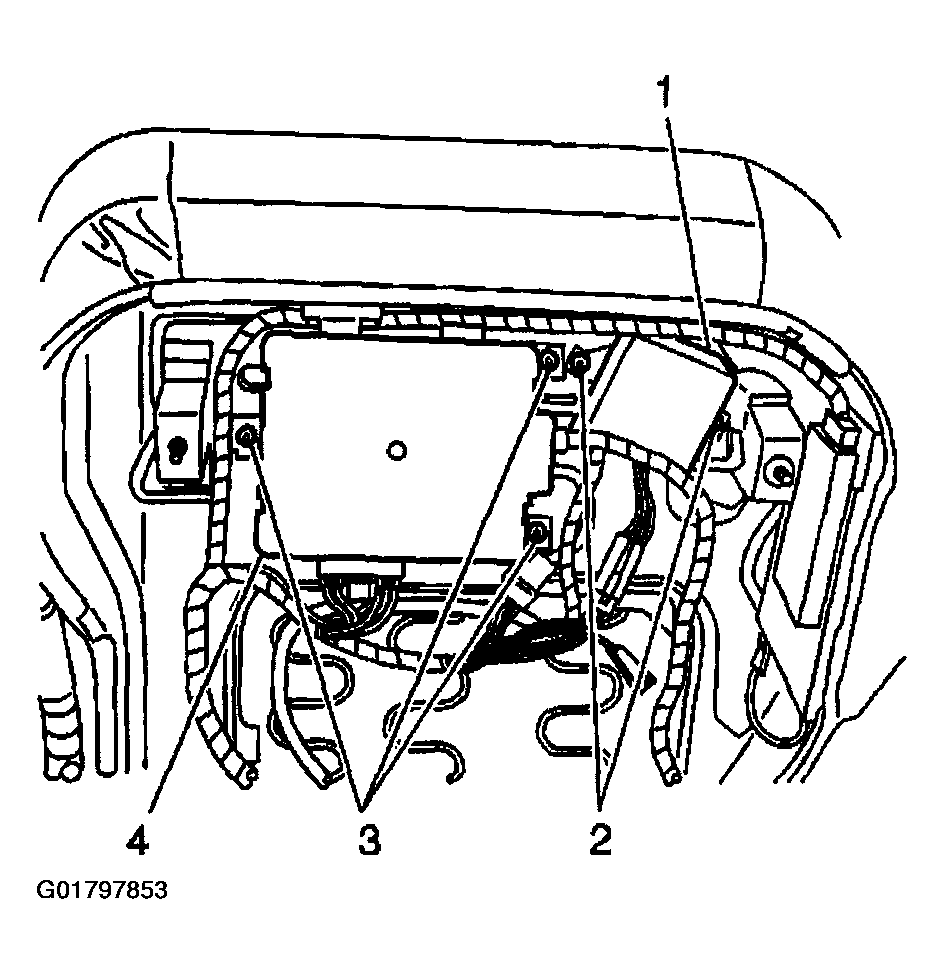 1

4
3
2

G01797853