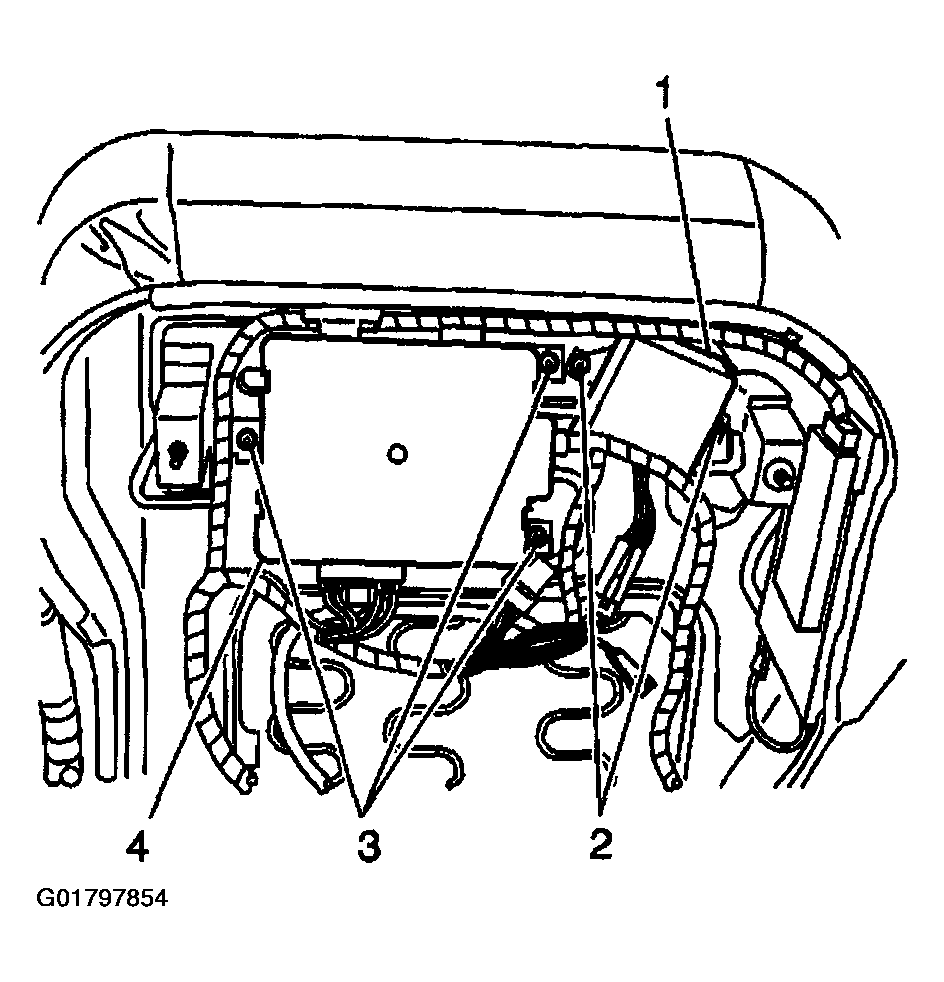 1
4
3
2
G01797854