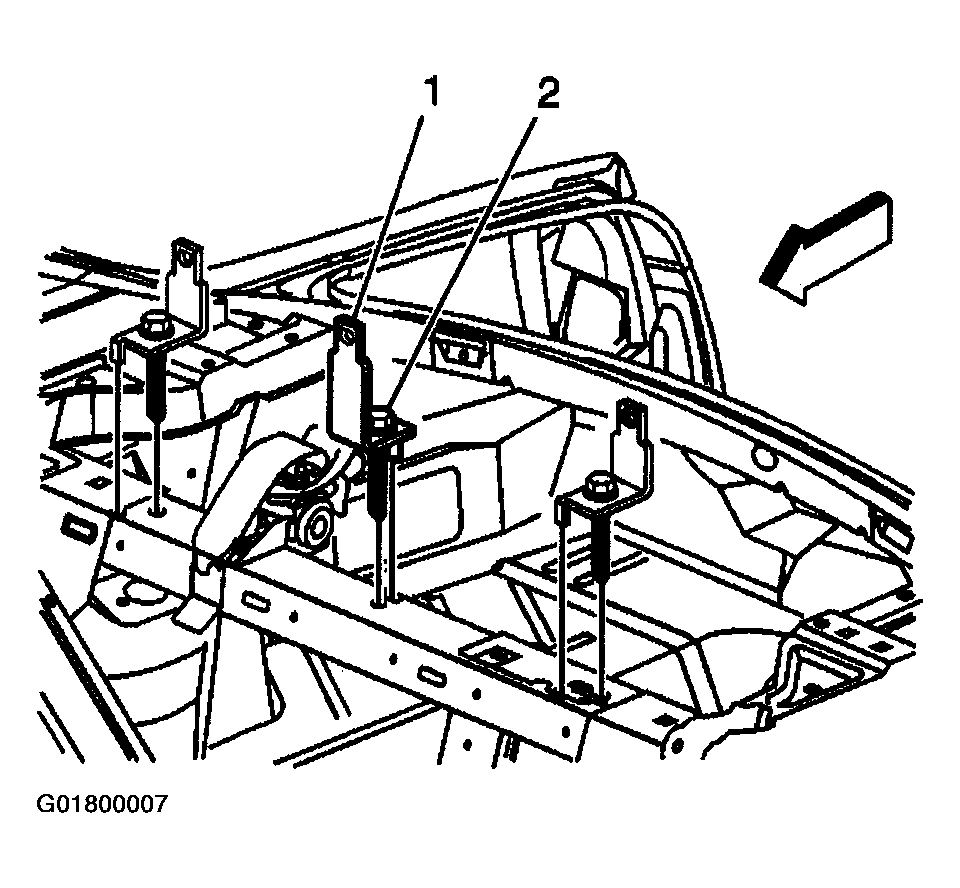 1
2
G01800007