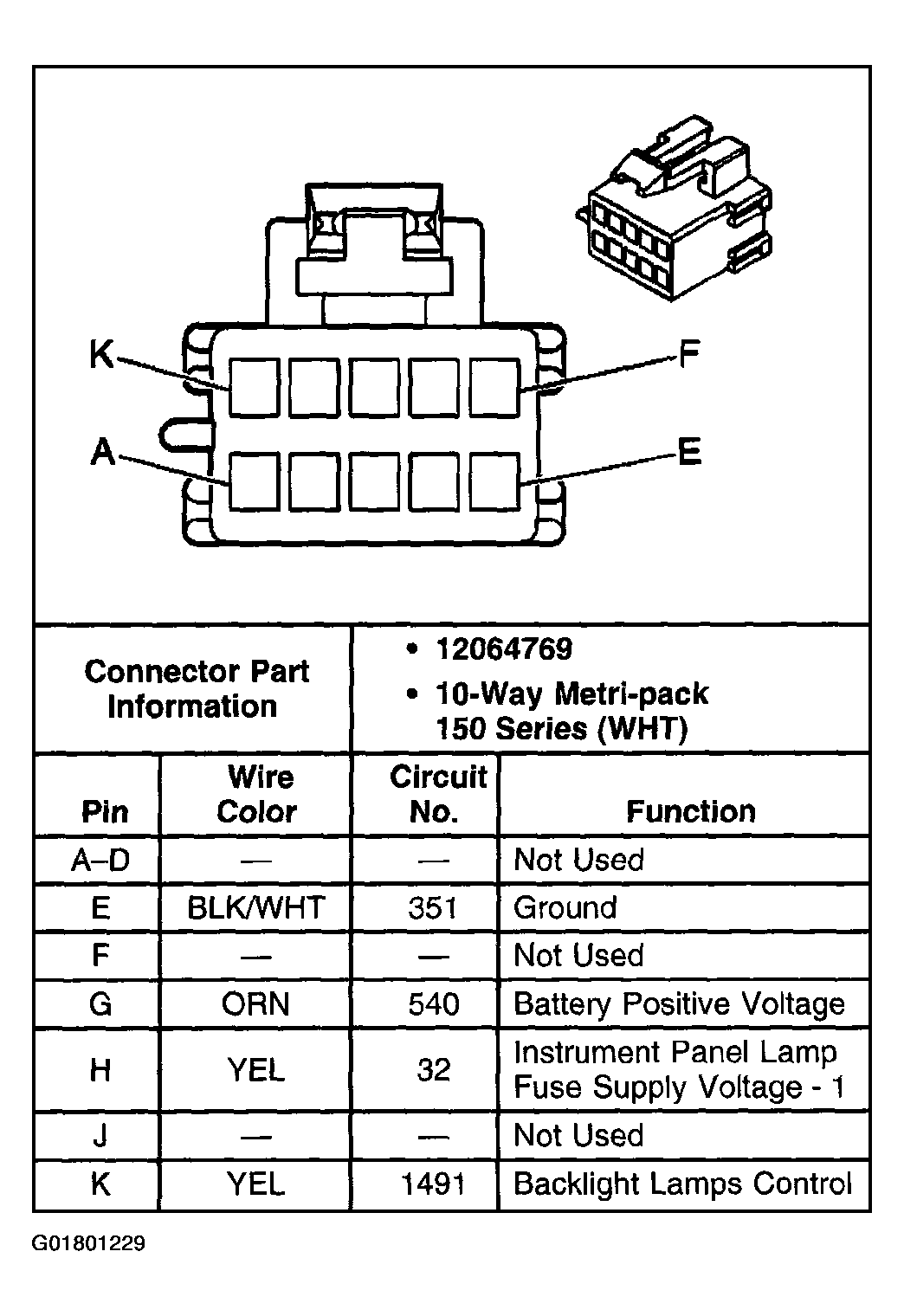 K
F
A
E

| Connector Part Information | • 12064769<br>• 10-Way Metri-pack 150 Series (WHT) |
|---|---|

| Pin | Wire Color | Circuit No. | Function |
|---|---|---|---|
| A–D | — | — | Not Used |
| E | BLK/WHT | 351 | Ground |
| F | — | — | Not Used |
| G | ORN | 540 | Battery Positive Voltage |
| H | YEL | 32 | Instrument Panel Lamp Fuse Supply Voltage - 1 |
| J | — | — | Not Used |
| K | YEL | 1491 | Backlight Lamps Control |

G01801229