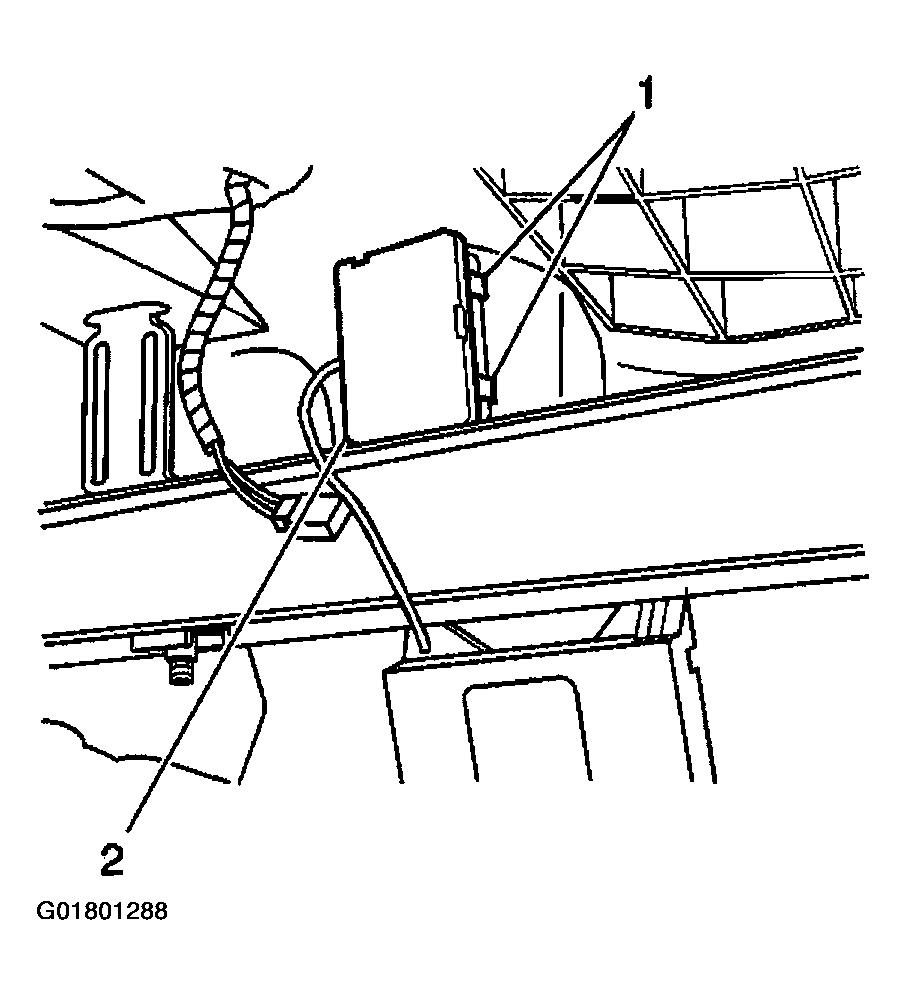 1

2

G01801288