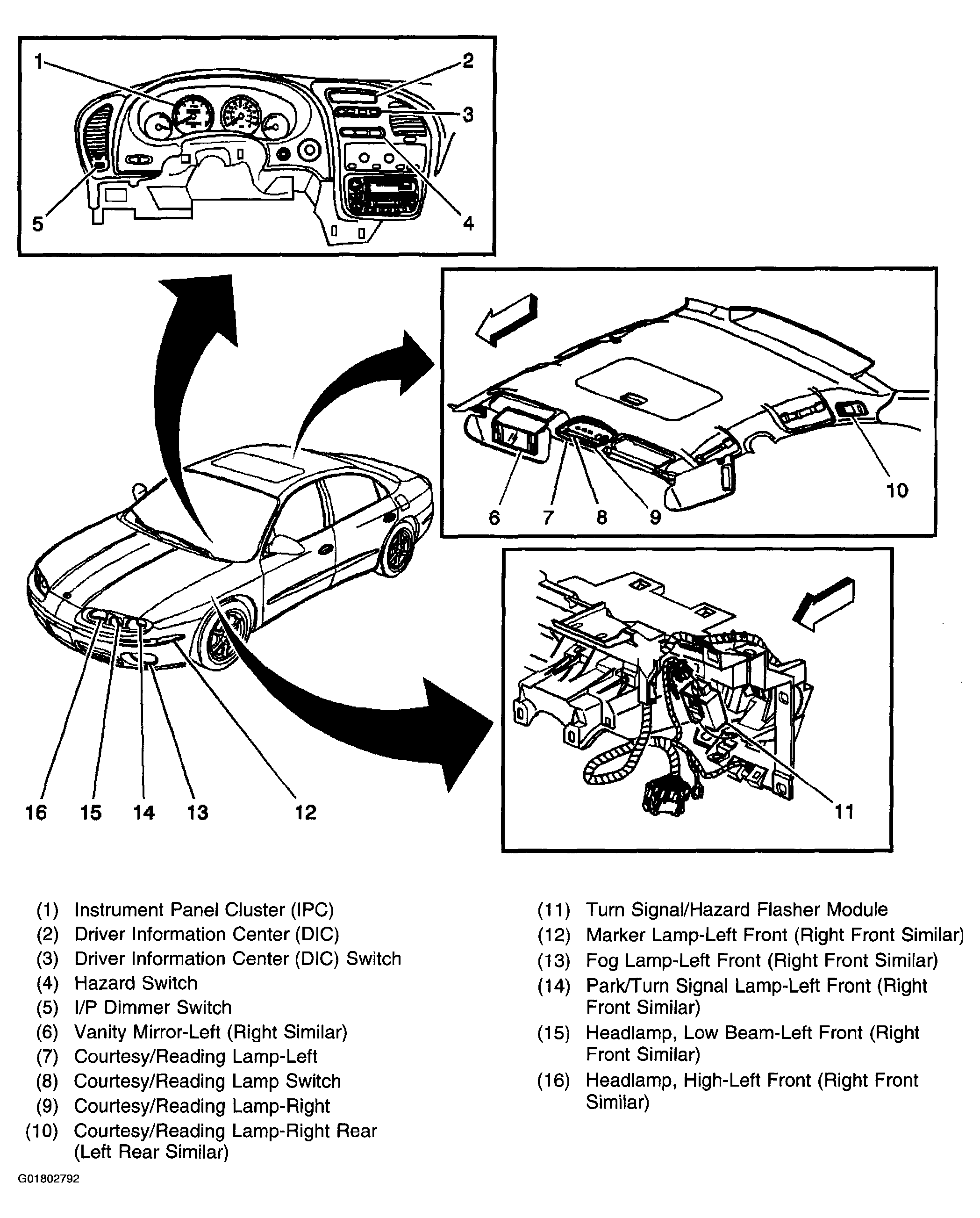 1
2
3
4
5

6
7
8
9
10

11

16
15
14
13
12

(1) Instrument Panel Cluster (IPC)
(2) Driver Information Center (DIC)
(3) Driver Information Center (DIC) Switch
(4) Hazard Switch
(5) I/P Dimmer Switch
(6) Vanity Mirror-Left (Right Similar)
(7) Courtesy/Reading Lamp-Left
(8) Courtesy/Reading Lamp Switch
(9) Courtesy/Reading Lamp-Right
(10) Courtesy/Reading Lamp-Right Rear (Left Rear Similar)

(11) Turn Signal/Hazard Flasher Module
(12) Marker Lamp-Left Front (Right Front Similar)
(13) Fog Lamp-Left Front (Right Front Similar)
(14) Park/Turn Signal Lamp-Left Front (Right Front Similar)
(15) Headlamp, Low Beam-Left Front (Right Front Similar)
(16) Headlamp, High-Left Front (Right Front Similar)

G01802792