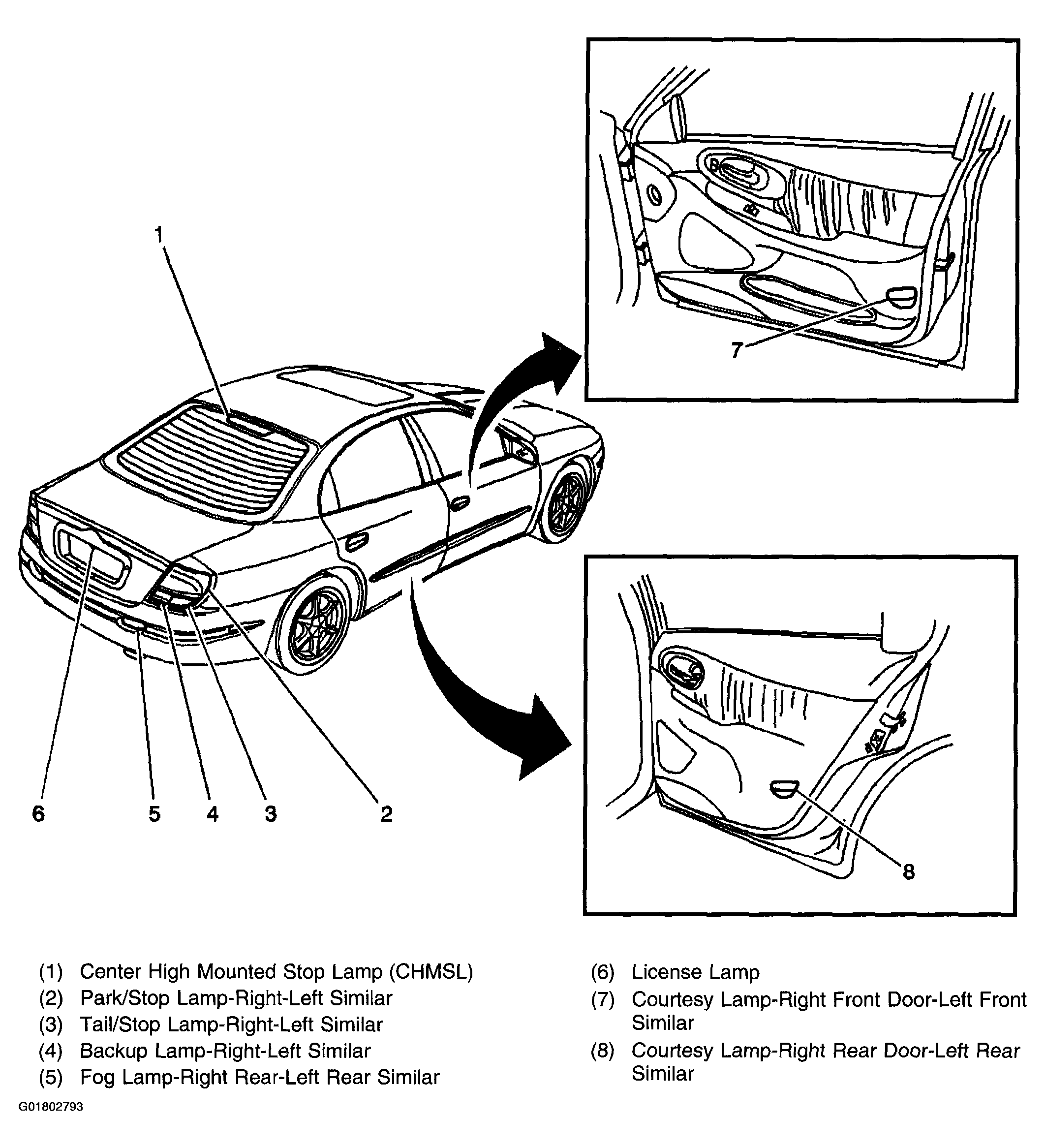 1

7

6 5 4 3 2

8

(1) Center High Mounted Stop Lamp (CHMSL)
(2) Park/Stop Lamp-Right-Left Similar
(3) Tail/Stop Lamp-Right-Left Similar
(4) Backup Lamp-Right-Left Similar
(5) Fog Lamp-Right Rear-Left Rear Similar

(6) License Lamp
(7) Courtesy Lamp-Right Front Door-Left Front Similar
(8) Courtesy Lamp-Right Rear Door-Left Rear Similar

G01802793